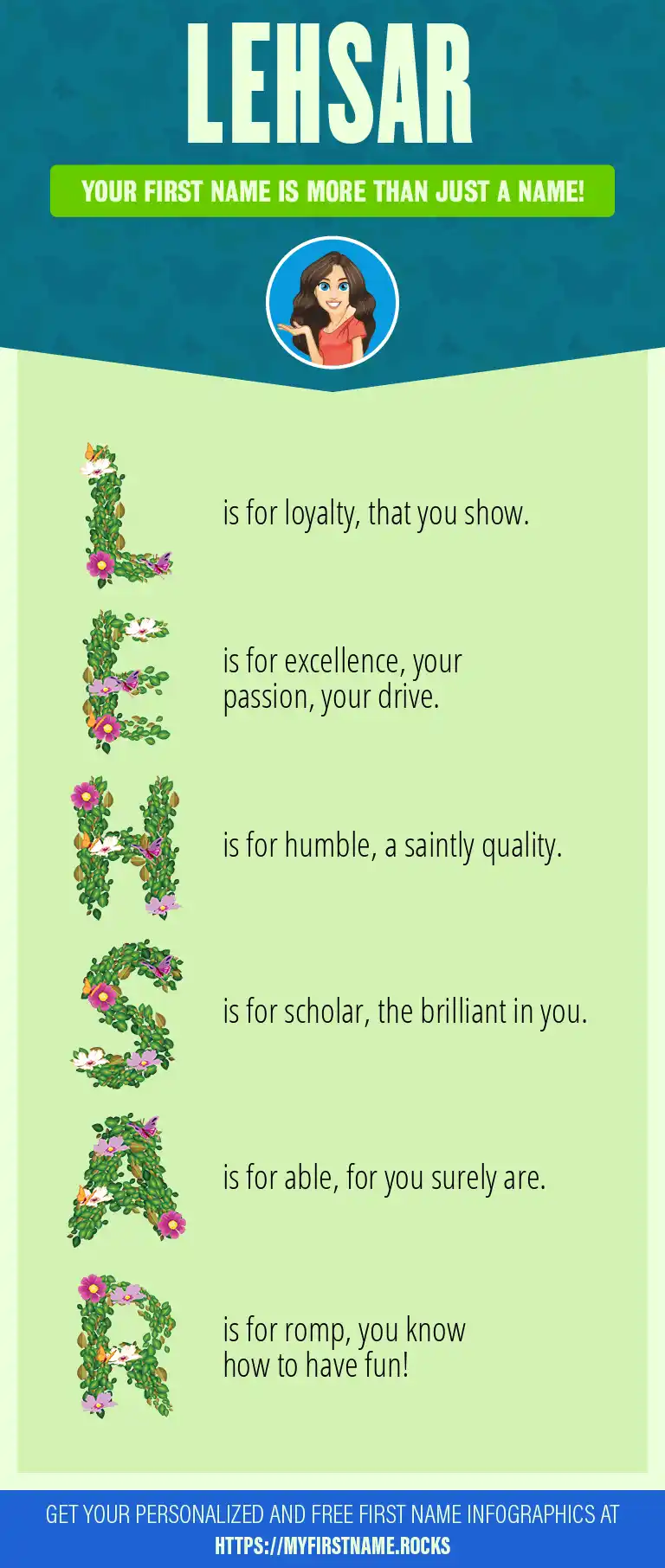 LEHSAR

YOUR FIRST NAME IS MORE THAN JUST A NAME!

L is for loyalty, that you show.

E is for excellence, your passion, your drive.

H is for humble, a saintly quality.

S is for scholar, the brilliant in you.

A is for able, for you surely are.

R is for romp, you know how to have fun!

GET YOUR PERSONALIZED AND FREE FIRST NAME INFOGRAPHICS AT HTTPS://MYFIRSTNAME.ROCKS