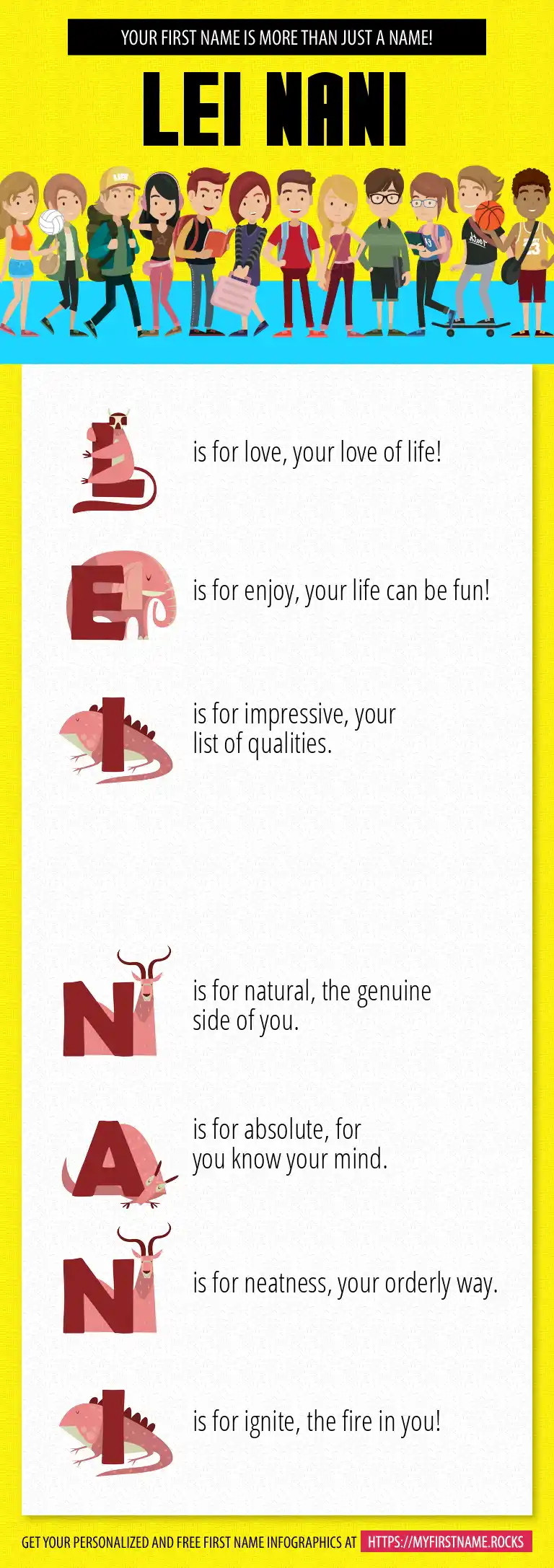 YOUR FIRST NAME IS MORE THAN JUST A NAME!

LEI NANI

L is for love, your love of life!

E is for enjoy, your life can be fun!

I is for impressive, your list of qualities.

N is for natural, the genuine side of you.

A is for absolute, for you know your mind.

N is for neatness, your orderly way.

I is for ignite, the fire in you!

GET YOUR PERSONALIZED AND FREE FIRST NAME INFOGRAPHICS AT HTTPS://MYFIRSTNAME.ROCKS