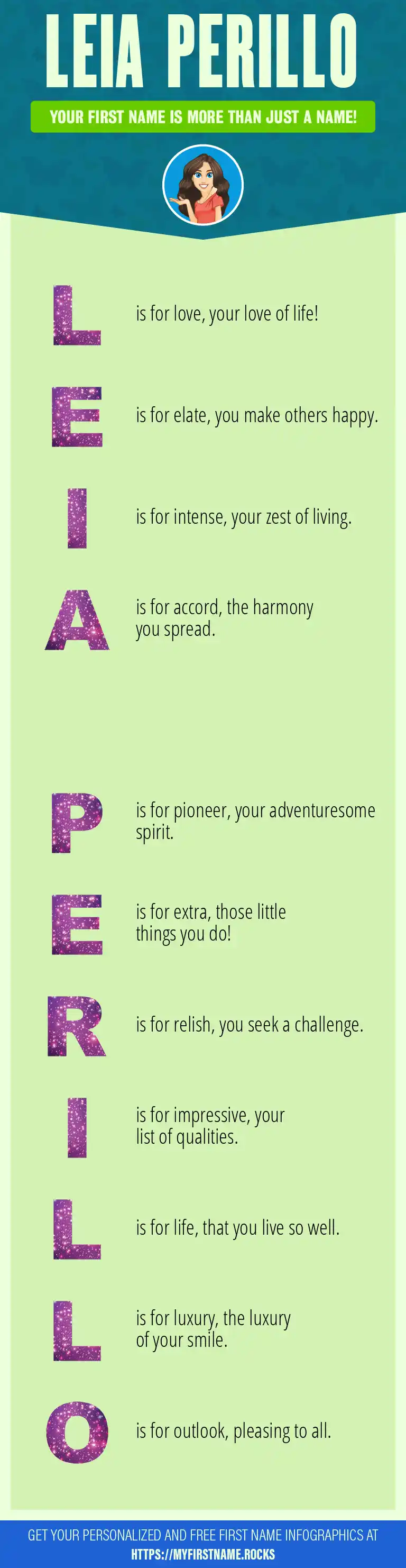 LEIA PERILLO

YOUR FIRST NAME IS MORE THAN JUST A NAME!

L is for love, your love of life!

E is for elate, you make others happy.

I is for intense, your zest of living.

A is for accord, the harmony you spread.

P is for pioneer, your adventuresome spirit.

E is for extra, those little things you do!

R is for relish, you seek a challenge.

I is for impressive, your list of qualities.

L is for life, that you live so well.

L is for luxury, the luxury of your smile.

O is for outlook, pleasing to all.

GET YOUR PERSONALIZED AND FREE FIRST NAME INFOGRAPHICS AT HTTPS://MYFIRSTNAME.ROCKS