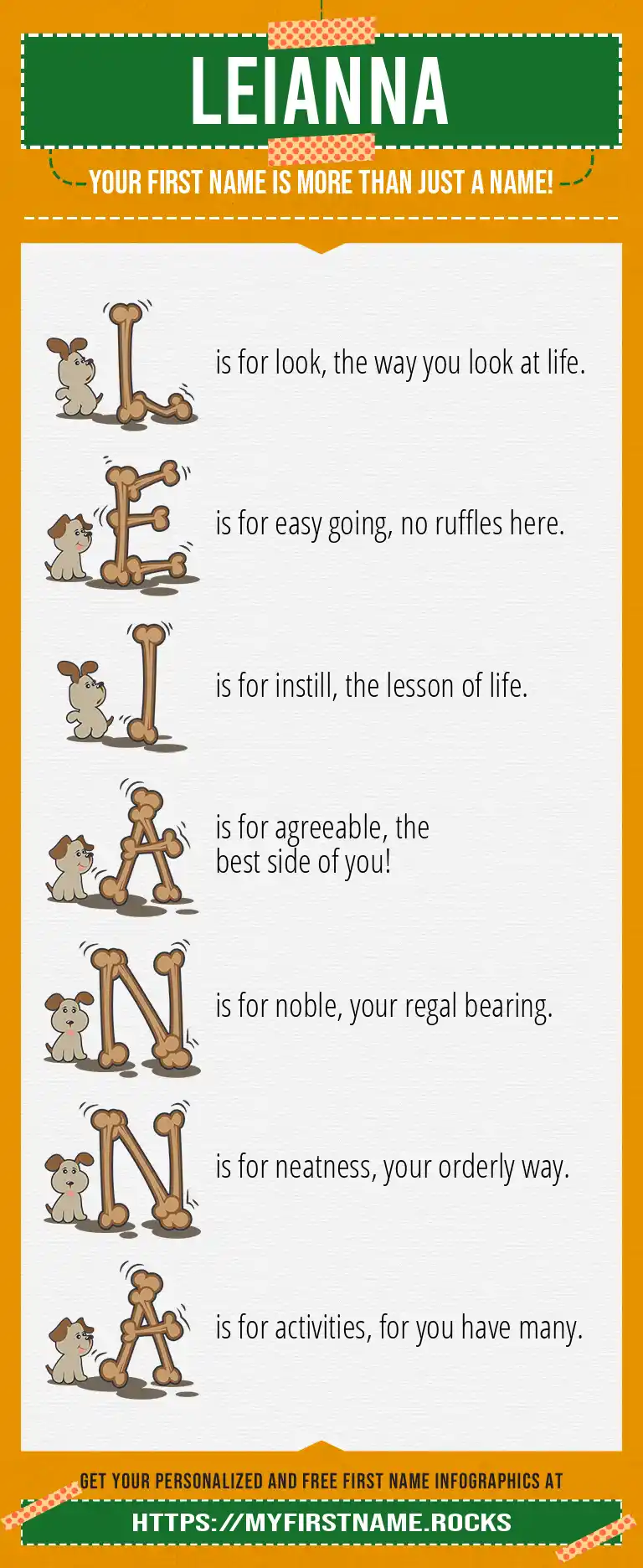 LEIANNA

YOUR FIRST NAME IS MORE THAN JUST A NAME!

L is for look, the way you look at life.

E is for easy going, no ruffles here.

I is for instill, the lesson of life.

A is for agreeable, the best side of you!

N is for noble, your regal bearing.

N is for neatness, your orderly way.

A is for activities, for you have many.

GET YOUR PERSONALIZED AND FREE FIRST NAME INFOGRAPHICS AT

HTTPS://MYFIRSTNAME.ROCKS