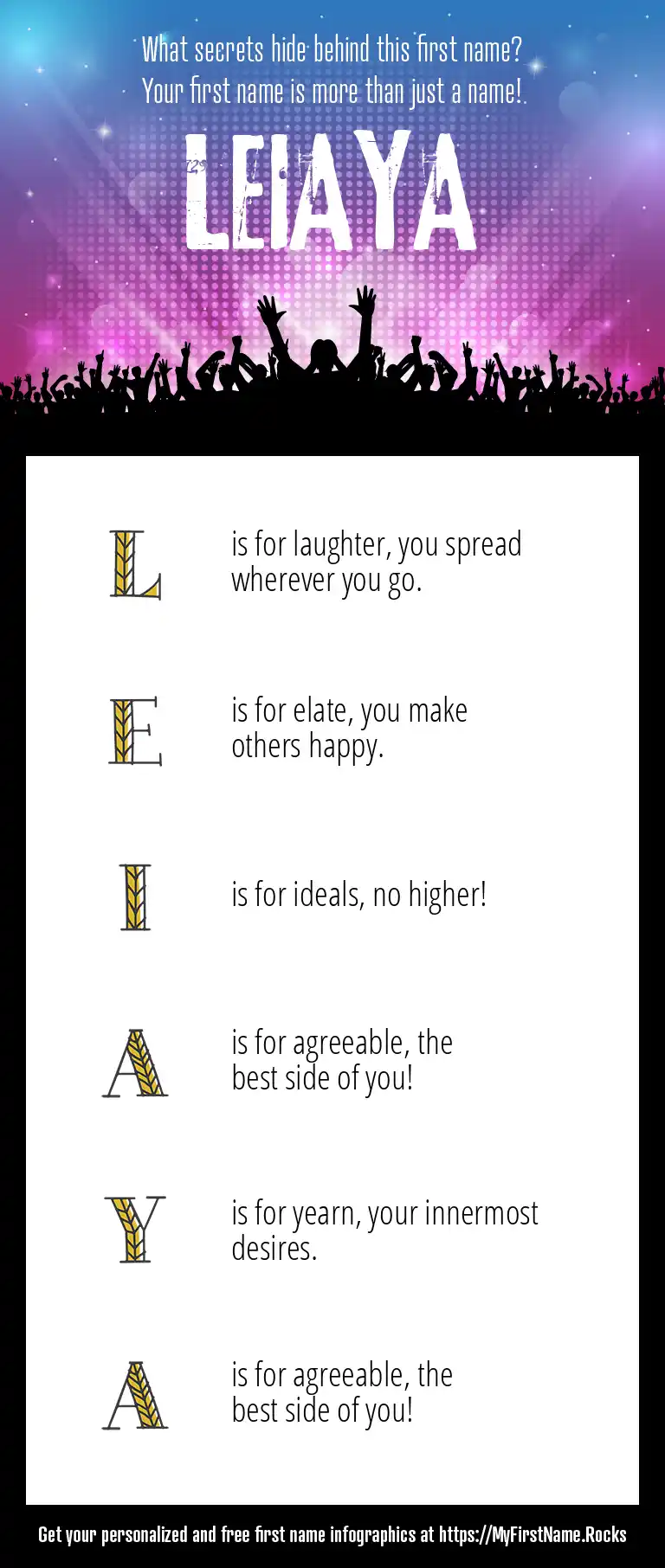 What secrets hide behind this first name?
Your first name is more than just a name!

LEIAYA

L is for laughter, you spread wherever you go.

E is for elate, you make others happy.

I is for ideals, no higher!

A is for agreeable, the best side of you!

Y is for yearn, your innermost desires.

A is for agreeable, the best side of you!

Get your personalized and free first name infographics at https://MyFirstName.Rocks