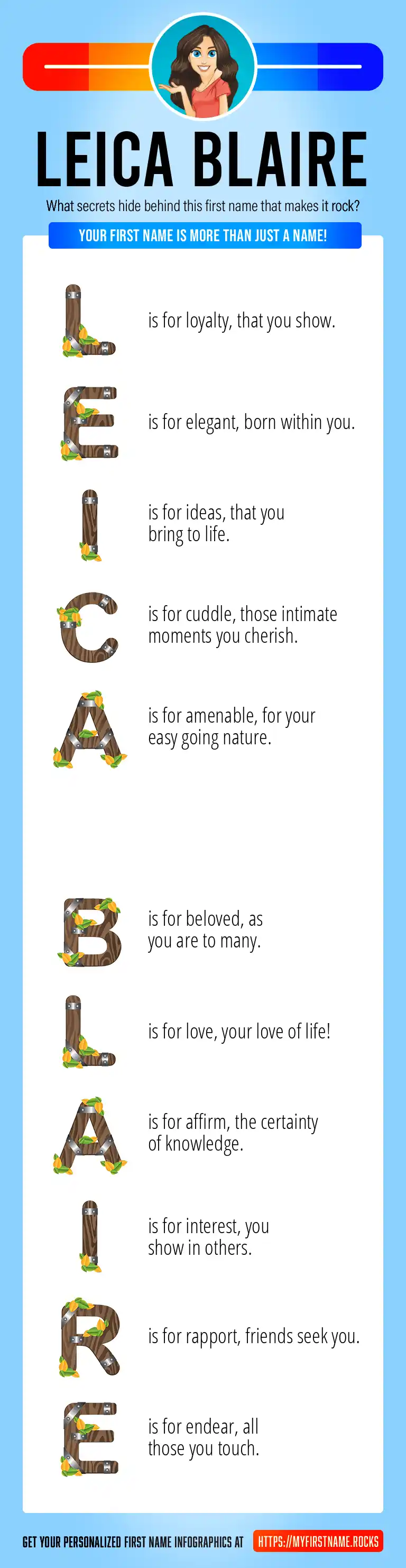 LEICA BLAIRE

What secrets hide behind this first name that makes it rock?

YOUR FIRST NAME IS MORE THAN JUST A NAME!

L is for loyalty, that you show.

E is for elegant, born within you.

I is for ideas, that you bring to life.

C is for cuddle, those intimate moments you cherish.

A is for amenable, for your easy going nature.

B is for beloved, as you are to many.

L is for love, your love of life!

A is for affirm, the certainty of knowledge.

I is for interest, you show in others.

R is for rapport, friends seek you.

E is for endear, all those you touch.

GET YOUR PERSONALIZED FIRST NAME INFOGRAPHICS AT HTTPS://MYFIRSTNAME.ROCKS