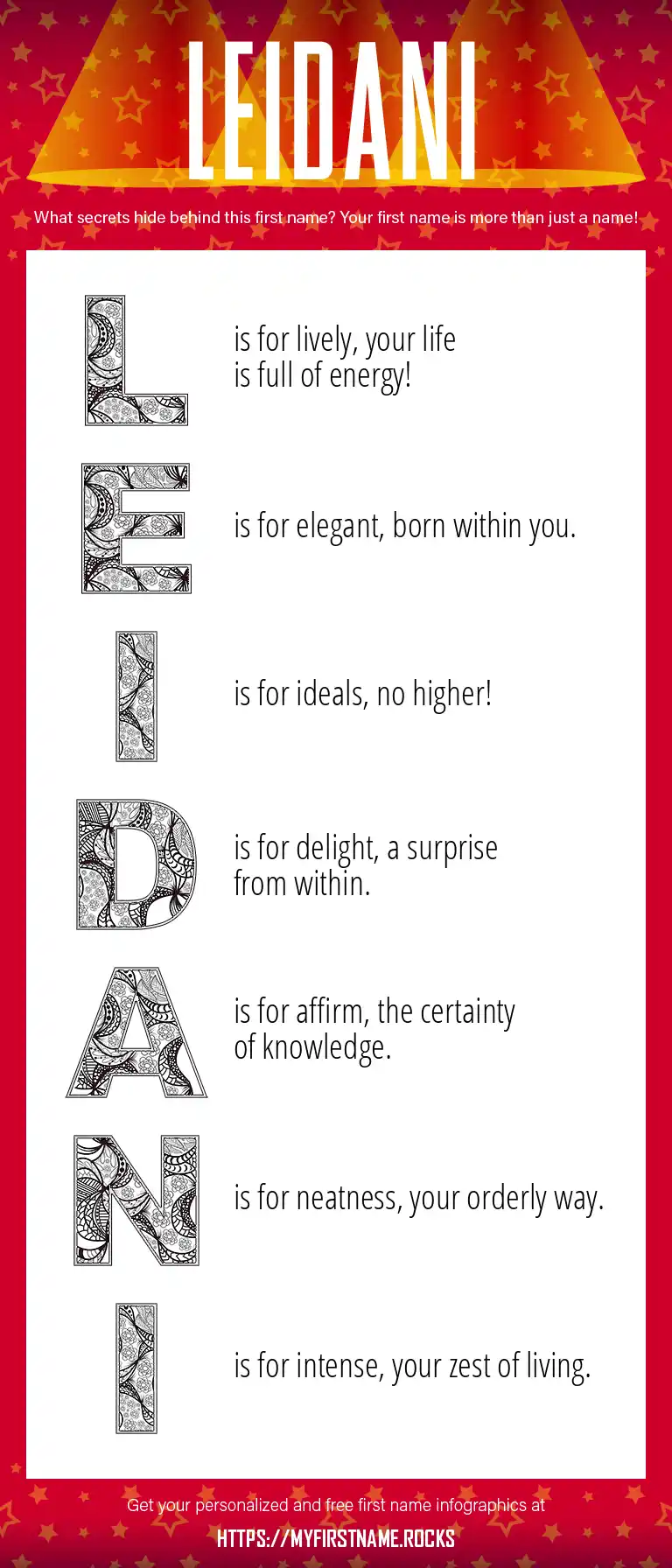 LEIDANI

What secrets hide behind this first name? Your first name is more than just a name!

L is for lively, your life is full of energy!

E is for elegant, born within you.

I is for ideals, no higher!

D is for delight, a surprise from within.

A is for affirm, the certainty of knowledge.

N is for neatness, your orderly way.

I is for intense, your zest of living.

Get your personalized and free first name infographics at

HTTPS://MYFIRSTNAME.ROCKS