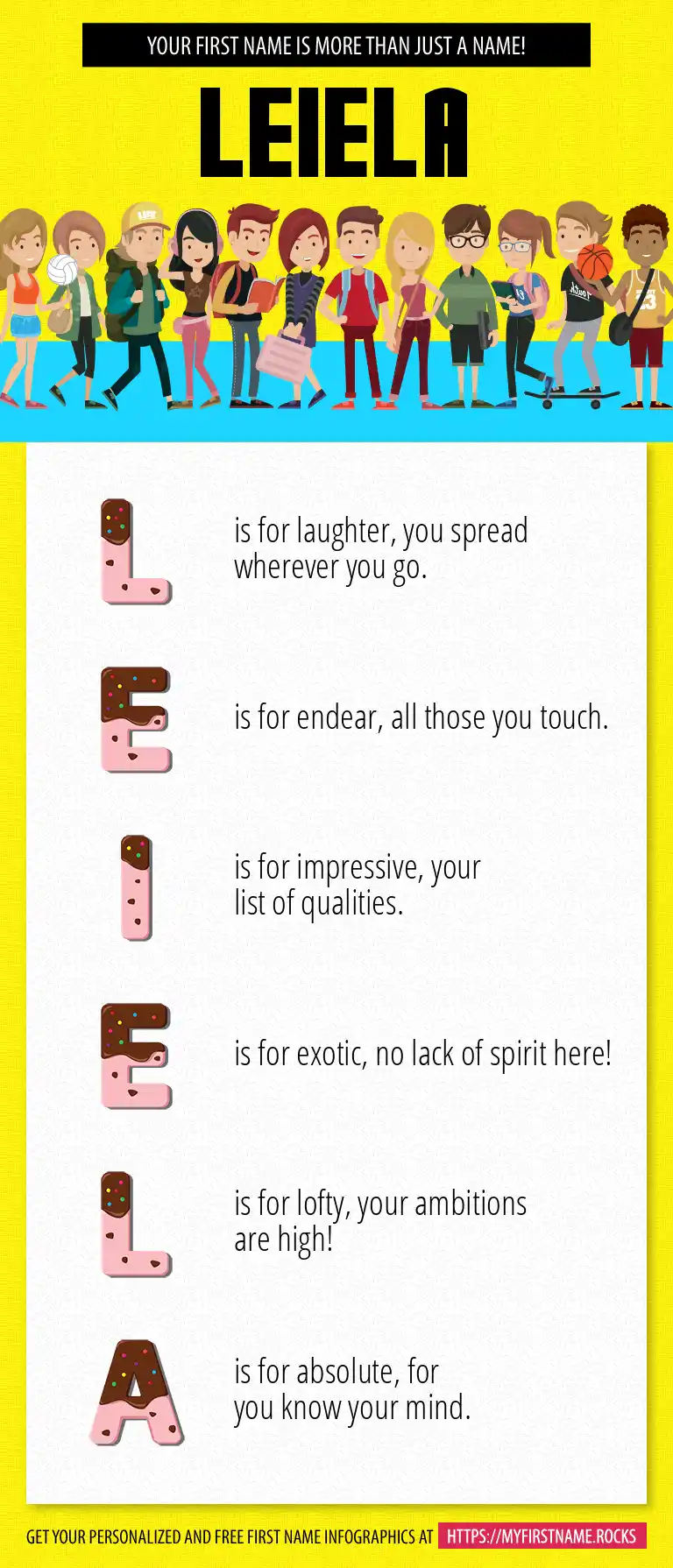 YOUR FIRST NAME IS MORE THAN JUST A NAME!

LEIELA

L is for laughter, you spread wherever you go.

E is for endear, all those you touch.

I is for impressive, your list of qualities.

E is for exotic, no lack of spirit here!

L is for lofty, your ambitions are high!

A is for absolute, for you know your mind.

GET YOUR PERSONALIZED AND FREE FIRST NAME INFOGRAPHICS AT HTTPS://MYFIRSTNAME.ROCKS