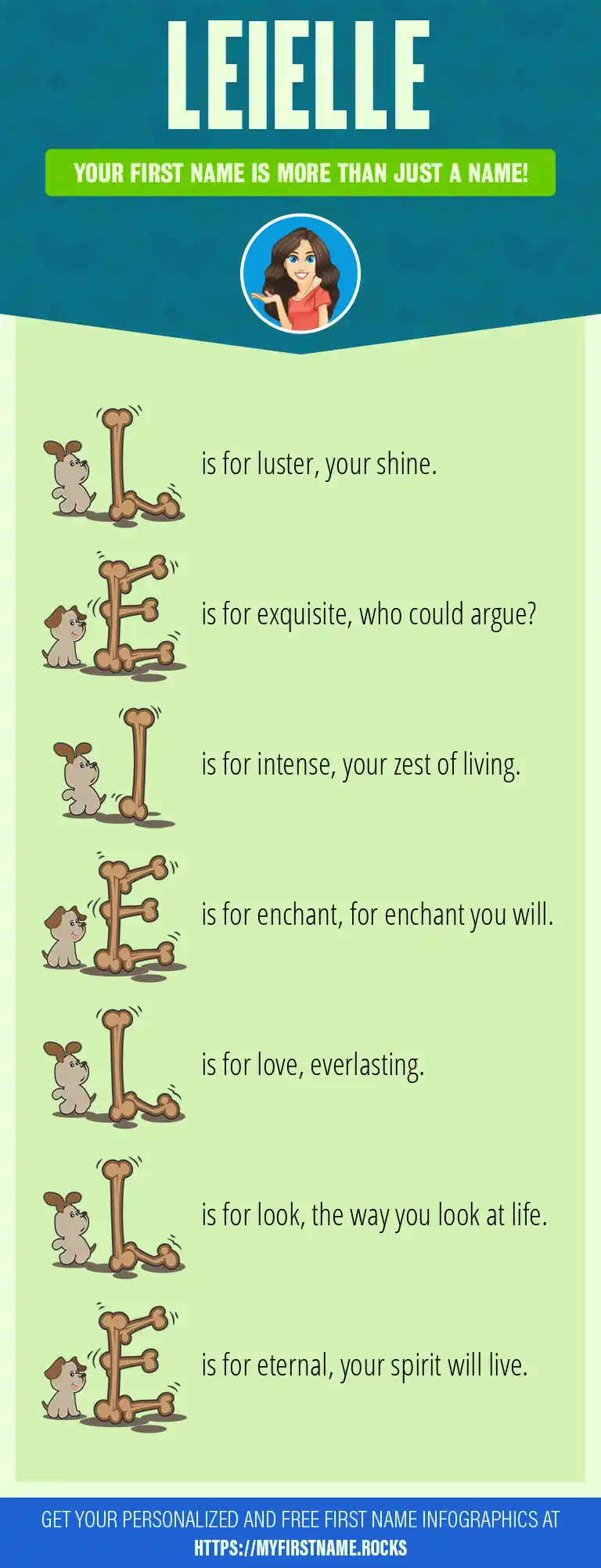 LEIELLE

YOUR FIRST NAME IS MORE THAN JUST A NAME!

L is for luster, your shine.

E is for exquisite, who could argue?

I is for intense, your zest of living.

E is for enchant, for enchant you will.

L is for love, everlasting.

L is for look, the way you look at life.

E is for eternal, your spirit will live.

GET YOUR PERSONALIZED AND FREE FIRST NAME INFOGRAPHICS AT HTTPS://MYFIRSTNAME.ROCKS