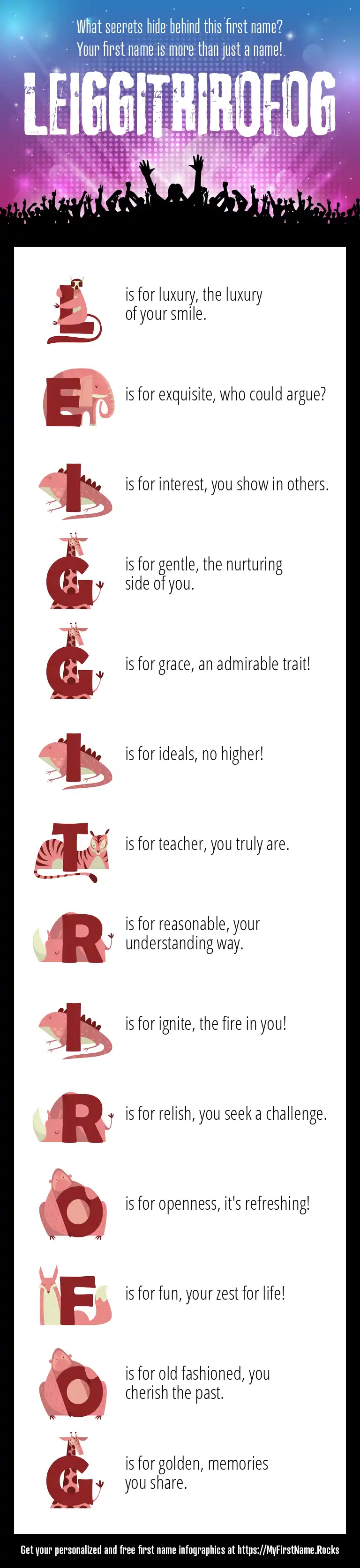 What secrets hide behind this first name?
Your first name is more than just a name!

LEIGGITRIROFOG

L is for luxury, the luxury of your smile.

E is for exquisite, who could argue?

I is for interest, you show in others.

G is for gentle, the nurturing side of you.

G is for grace, an admirable trait!

I is for ideals, no higher!

T is for teacher, you truly are.

R is for reasonable, your understanding way.

I is for ignite, the fire in you!

R is for relish, you seek a challenge.

O is for openness, it's refreshing!

F is for fun, your zest for life!

O is for old fashioned, you cherish the past.

G is for golden, memories you share.

Get your personalized and free first name infographics at https://MyFirstName.Rocks