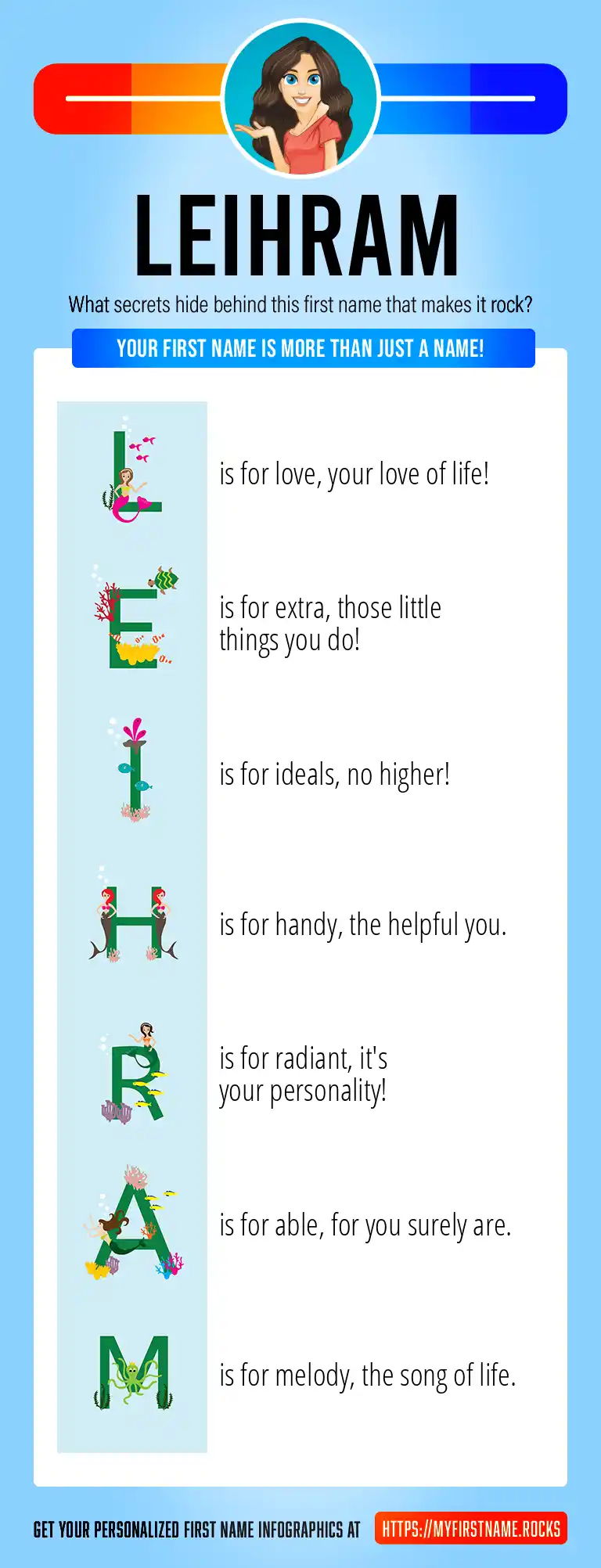 LEIHRAM

What secrets hide behind this first name that makes it rock?

YOUR FIRST NAME IS MORE THAN JUST A NAME!

L is for love, your love of life!

E is for extra, those little things you do!

I is for ideals, no higher!

H is for handy, the helpful you.

R is for radiant, it's your personality!

A is for able, for you surely are.

M is for melody, the song of life.

GET YOUR PERSONALIZED FIRST NAME INFOGRAPHICS AT HTTPS://MYFIRSTNAME.ROCKS