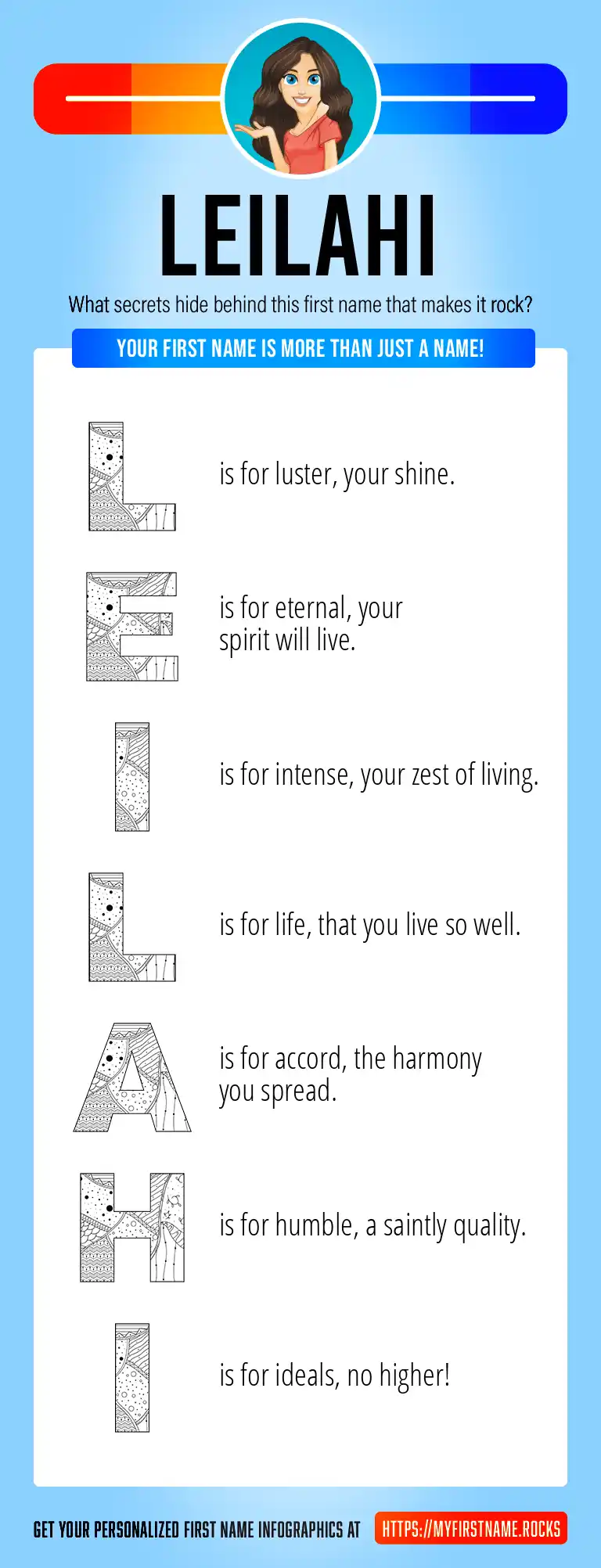 LEILAHI

What secrets hide behind this first name that makes it rock?

YOUR FIRST NAME IS MORE THAN JUST A NAME!

L is for luster, your shine.

E is for eternal, your spirit will live.

I is for intense, your zest of living.

L is for life, that you live so well.

A is for accord, the harmony you spread.

H is for humble, a saintly quality.

I is for ideals, no higher!

GET YOUR PERSONALIZED FIRST NAME INFOGRAPHICS AT HTTPS://MYFIRSTNAME.ROCKS