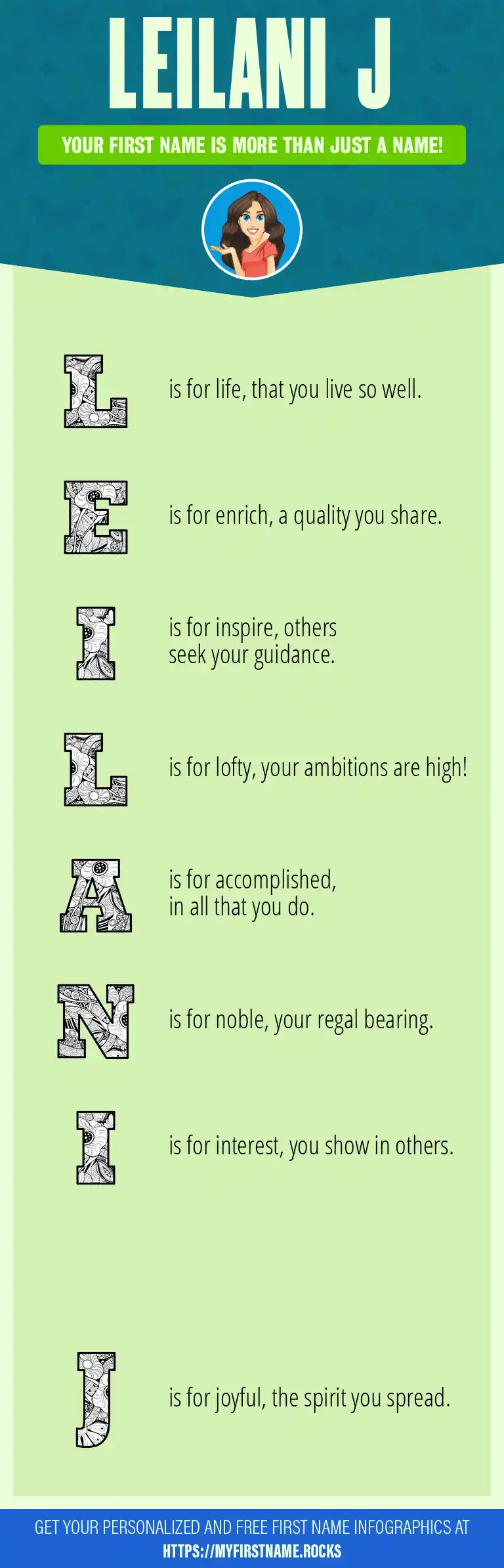 LEILANI J

YOUR FIRST NAME IS MORE THAN JUST A NAME!

L is for life, that you live so well.

E is for enrich, a quality you share.

I is for inspire, others seek your guidance.

L is for lofty, your ambitions are high!

A is for accomplished, in all that you do.

N is for noble, your regal bearing.

I is for interest, you show in others.

J is for joyful, the spirit you spread.

GET YOUR PERSONALIZED AND FREE FIRST NAME INFOGRAPHICS AT
HTTPS://MYFIRSTNAME.ROCKS