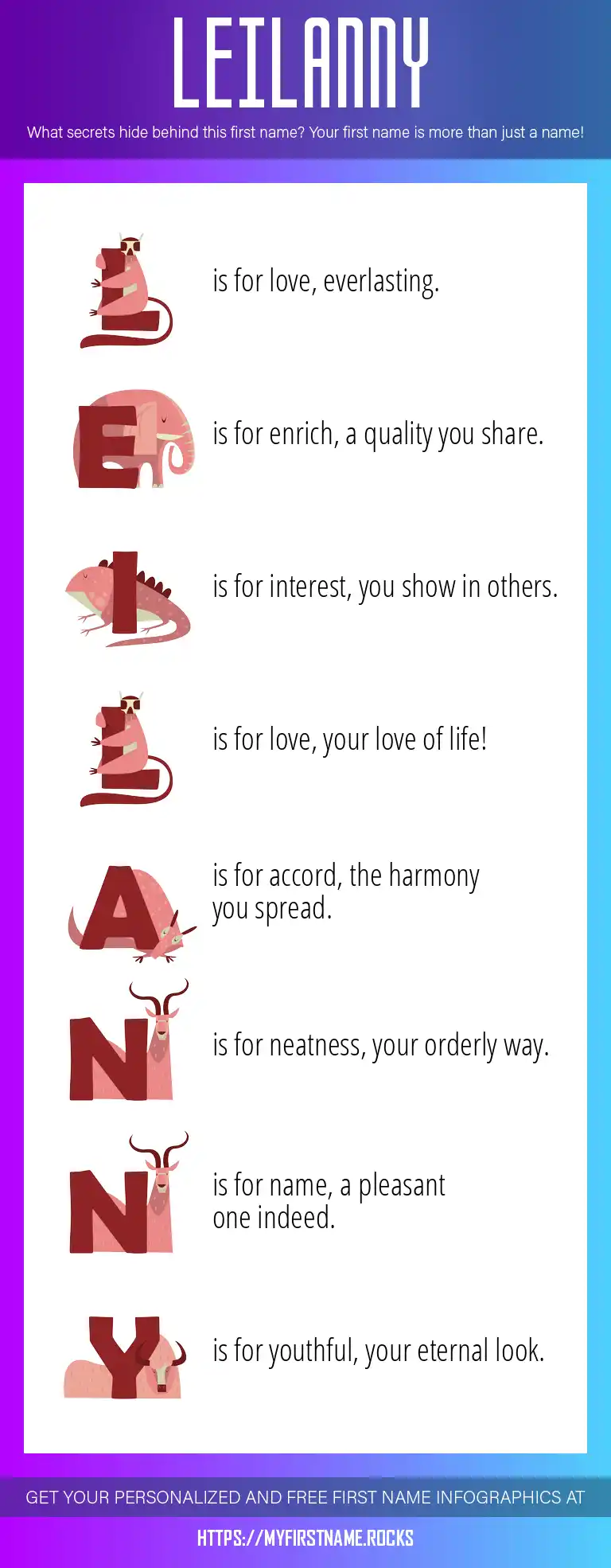 LEILANNY

What secrets hide behind this first name? Your first name is more than just a name!

L is for love, everlasting.

E is for enrich, a quality you share.

I is for interest, you show in others.

L is for love, your love of life!

A is for accord, the harmony you spread.

N is for neatness, your orderly way.

N is for name, a pleasant one indeed.

Y is for youthful, your eternal look.

GET YOUR PERSONALIZED AND FREE FIRST NAME INFOGRAPHICS AT

HTTPS://MYFIRSTNAME.ROCKS