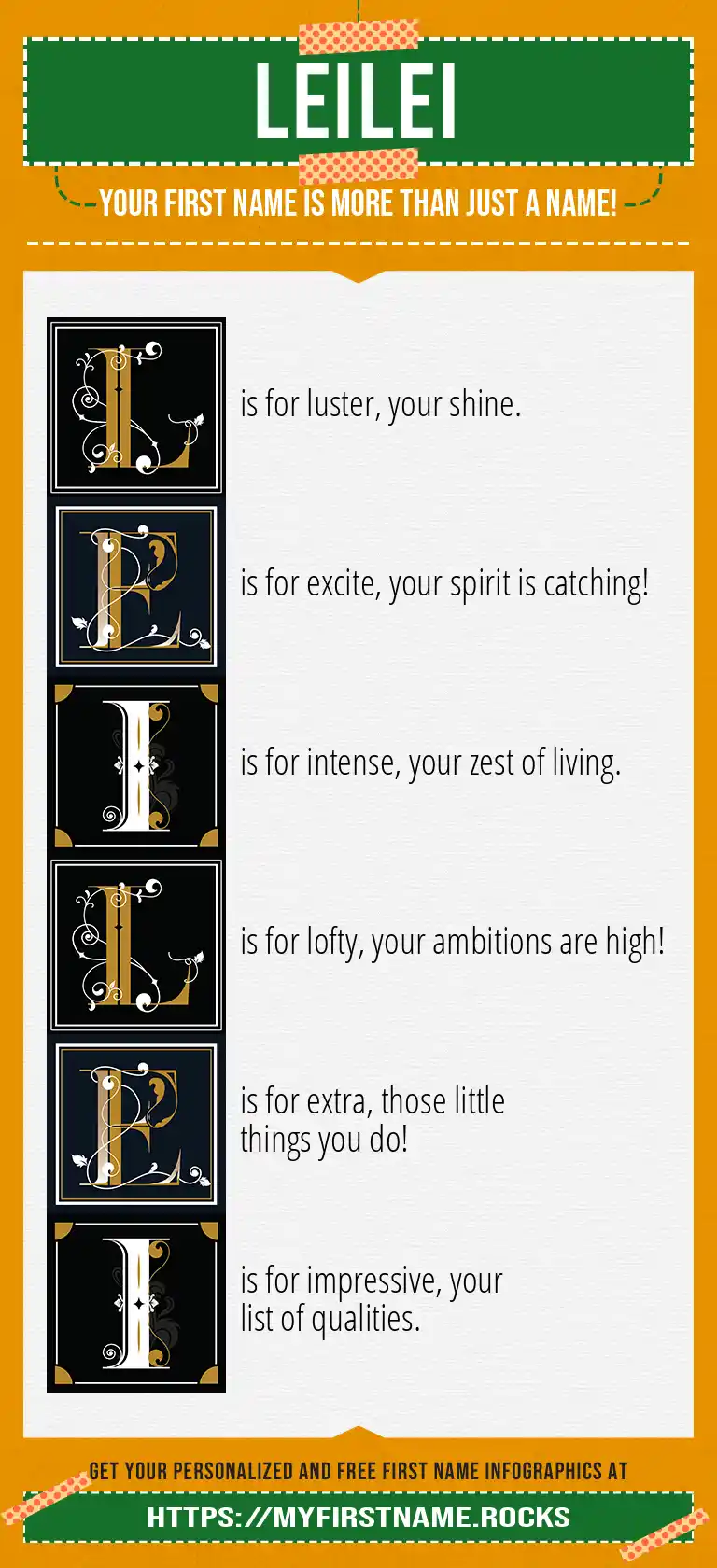 LEILEI

YOUR FIRST NAME IS MORE THAN JUST A NAME!

L is for luster, your shine.

E is for excite, your spirit is catching!

I is for intense, your zest of living.

L is for lofty, your ambitions are high!

E is for extra, those little things you do!

I is for impressive, your list of qualities.

GET YOUR PERSONALIZED AND FREE FIRST NAME INFOGRAPHICS AT

HTTPS://MYFIRSTNAME.ROCKS