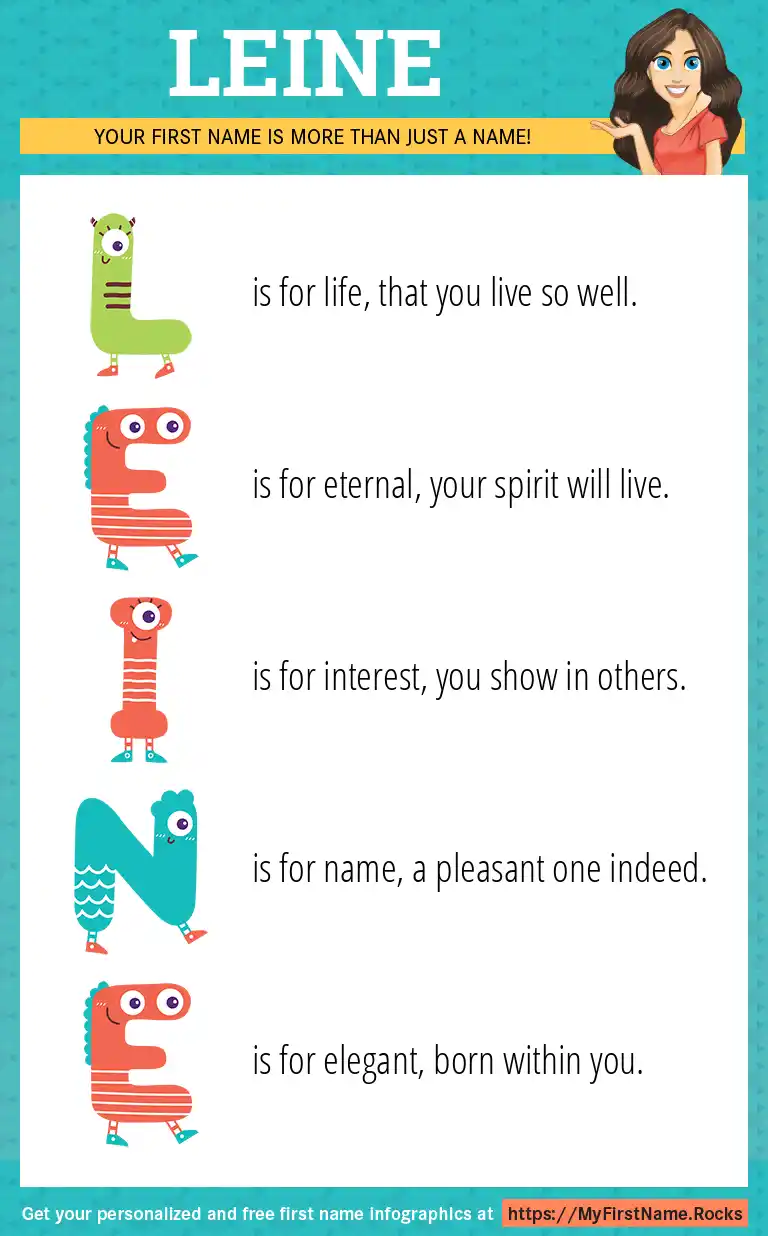 LEINE

YOUR FIRST NAME IS MORE THAN JUST A NAME!

L is for life, that you live so well.

E is for eternal, your spirit will live.

I is for interest, you show in others.

N is for name, a pleasant one indeed.

E is for elegant, born within you.

Get your personalized and free first name infographics at https://MyFirstName.Rocks