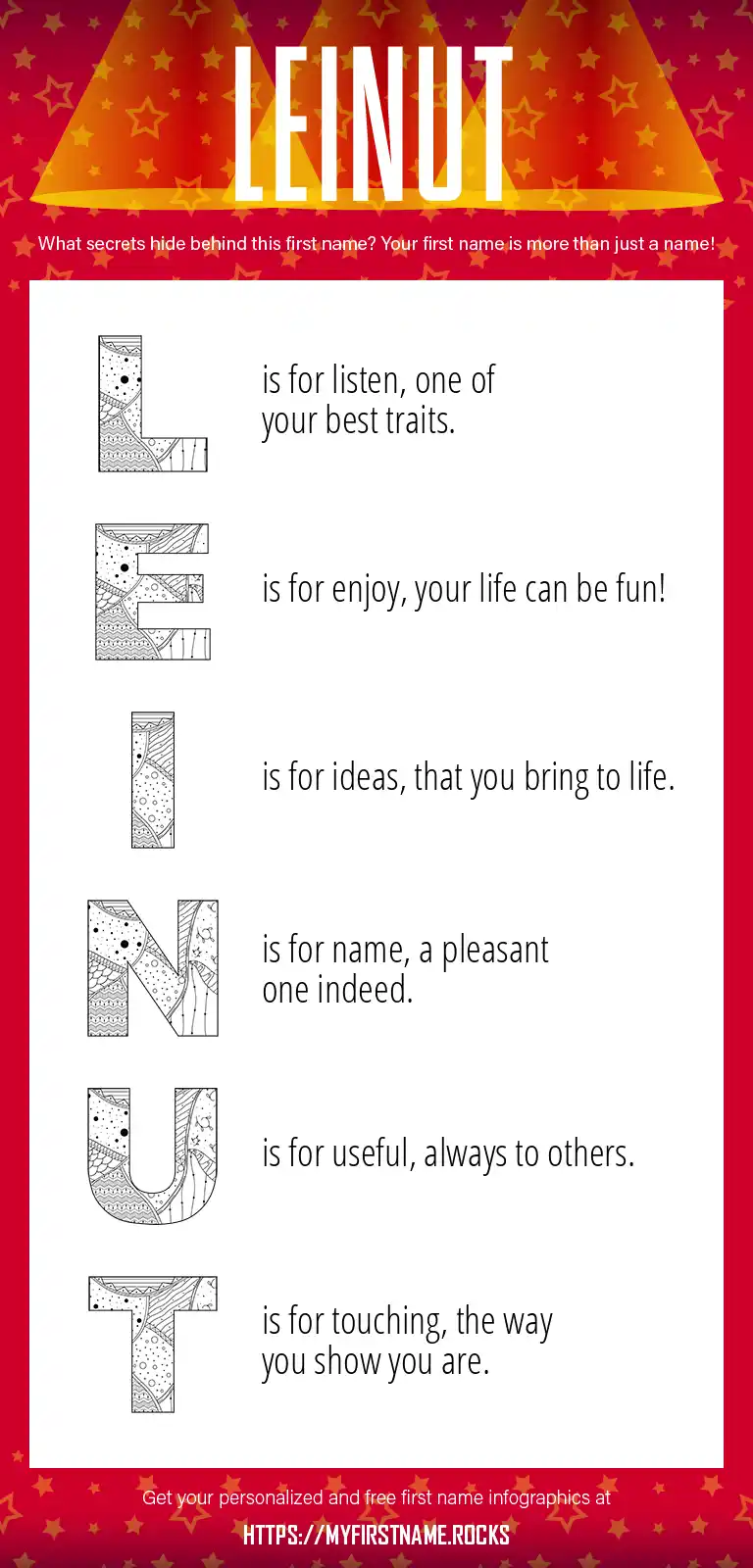 LEINUT

What secrets hide behind this first name? Your first name is more than just a name!

L is for listen, one of your best traits.

E is for enjoy, your life can be fun!

I is for ideas, that you bring to life.

N is for name, a pleasant one indeed.

U is for useful, always to others.

T is for touching, the way you show you are.

Get your personalized and free first name infographics at

HTTPS://MYFIRSTNAME.ROCKS