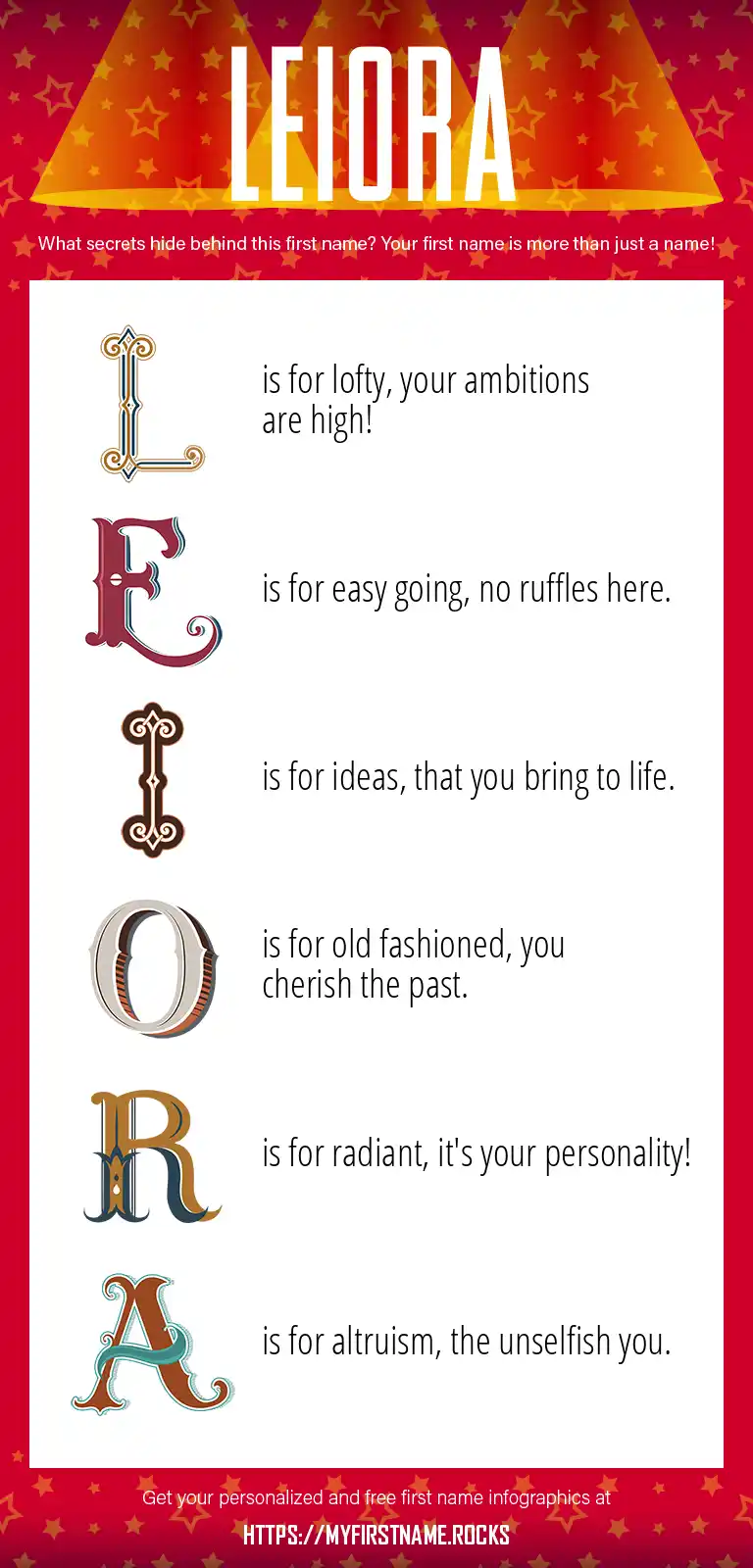 LEIORA

What secrets hide behind this first name? Your first name is more than just a name!

L is for lofty, your ambitions are high!

E is for easy going, no ruffles here.

I is for ideas, that you bring to life.

O is for old fashioned, you cherish the past.

R is for radiant, it's your personality!

A is for altruism, the unselfish you.

Get your personalized and free first name infographics at

HTTPS://MYFIRSTNAME.ROCKS