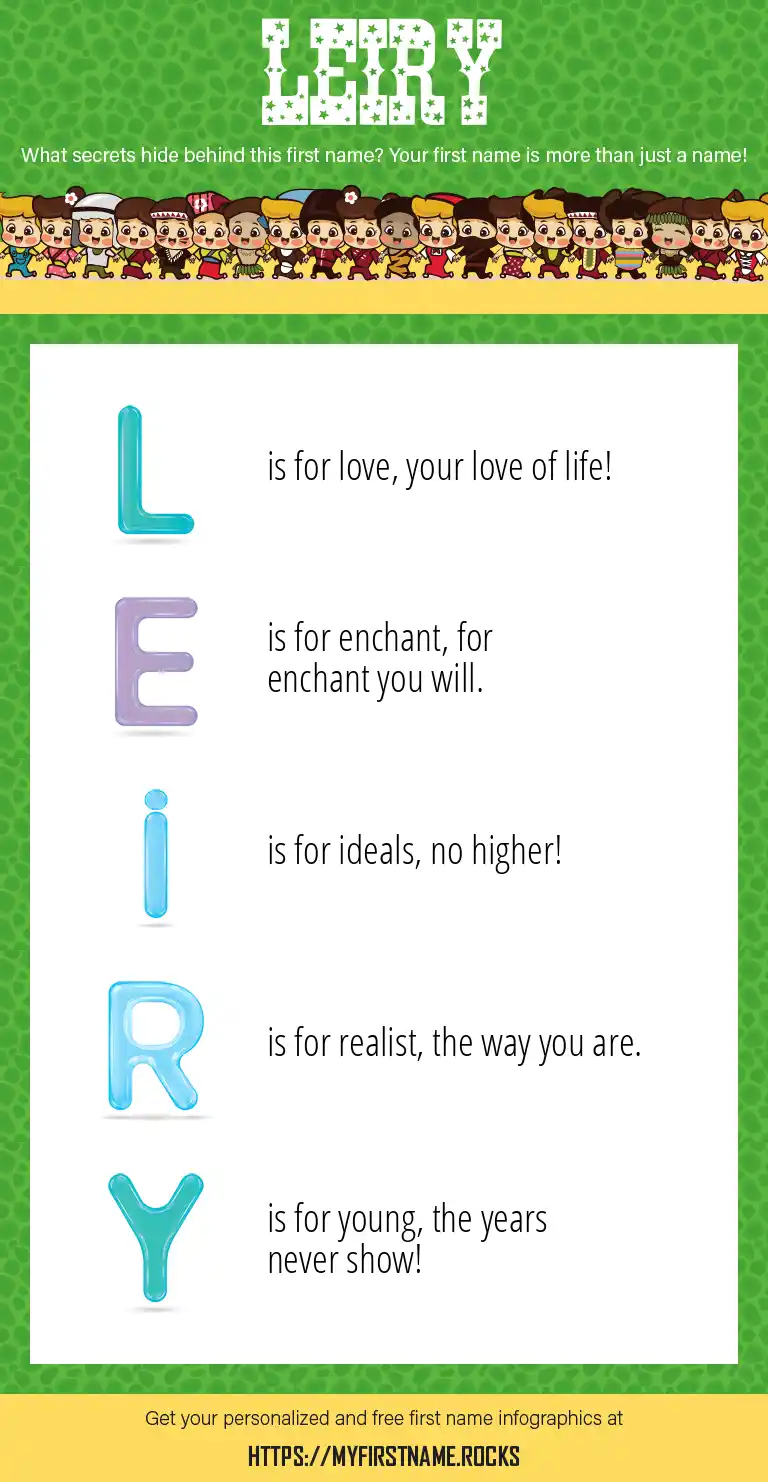 LEIRY

What secrets hide behind this first name? Your first name is more than just a name!

L is for love, your love of life!

E is for enchant, for enchant you will.

i is for ideals, no higher!

R is for realist, the way you are.

Y is for young, the years never show!

Get your personalized and free first name infographics at

HTTPS://MYFIRSTNAME.ROCKS