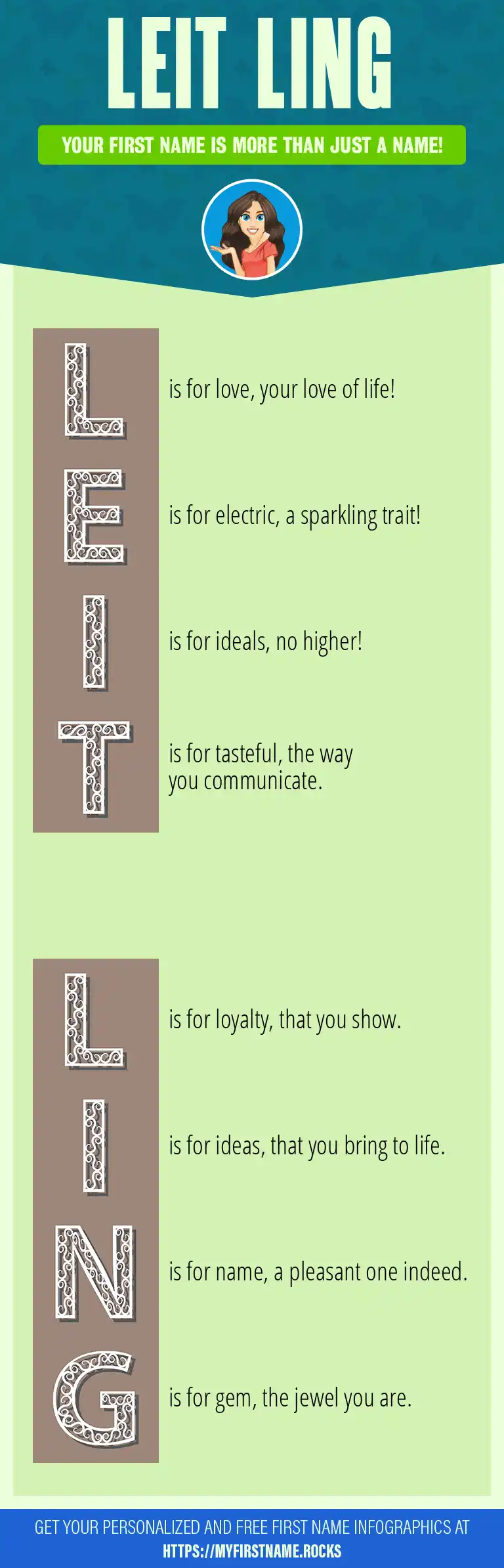 LEIT LING

YOUR FIRST NAME IS MORE THAN JUST A NAME!

L is for love, your love of life!

E is for electric, a sparkling trait!

I is for ideals, no higher!

T is for tasteful, the way you communicate.

L is for loyalty, that you show.

I is for ideas, that you bring to life.

N is for name, a pleasant one indeed.

G is for gem, the jewel you are.

GET YOUR PERSONALIZED AND FREE FIRST NAME INFOGRAPHICS AT HTTPS://MYFIRSTNAME.ROCKS