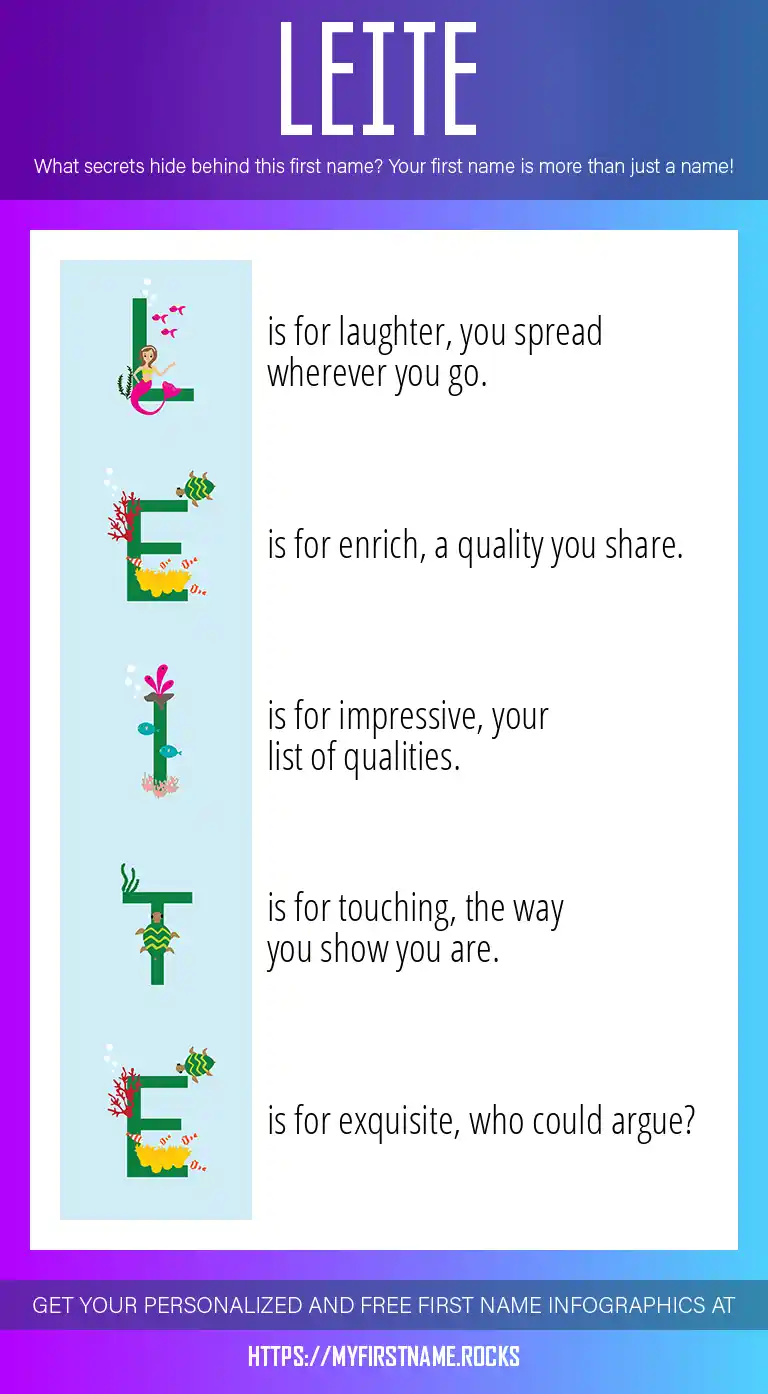 LEITE

What secrets hide behind this first name? Your first name is more than just a name!

L is for laughter, you spread wherever you go.

E is for enrich, a quality you share.

I is for impressive, your list of qualities.

T is for touching, the way you show you are.

E is for exquisite, who could argue?

GET YOUR PERSONALIZED AND FREE FIRST NAME INFOGRAPHICS AT

HTTPS://MYFIRSTNAME.ROCKS