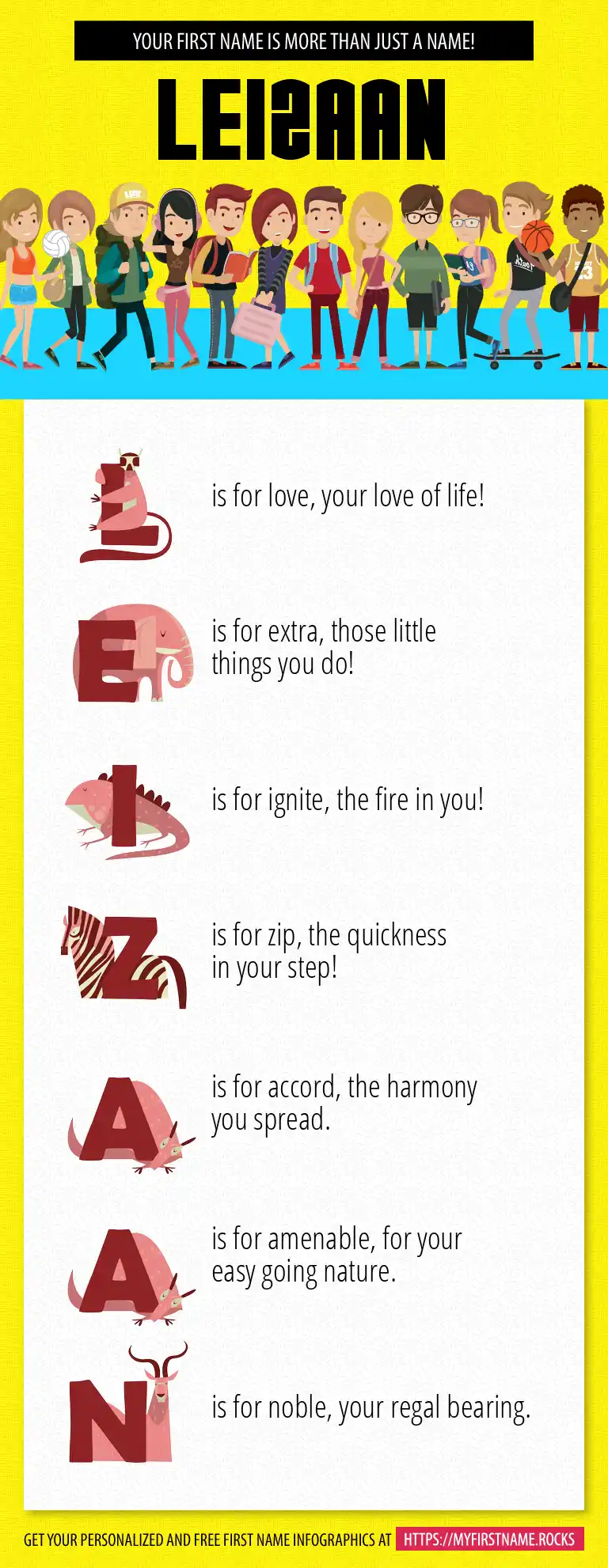 YOUR FIRST NAME IS MORE THAN JUST A NAME!

LEIZAAN

L is for love, your love of life!

E is for extra, those little things you do!

I is for ignite, the fire in you!

Z is for zip, the quickness in your step!

A is for accord, the harmony you spread.

A is for amenable, for your easy going nature.

N is for noble, your regal bearing.

GET YOUR PERSONALIZED AND FREE FIRST NAME INFOGRAPHICS AT HTTPS://MYFIRSTNAME.ROCKS