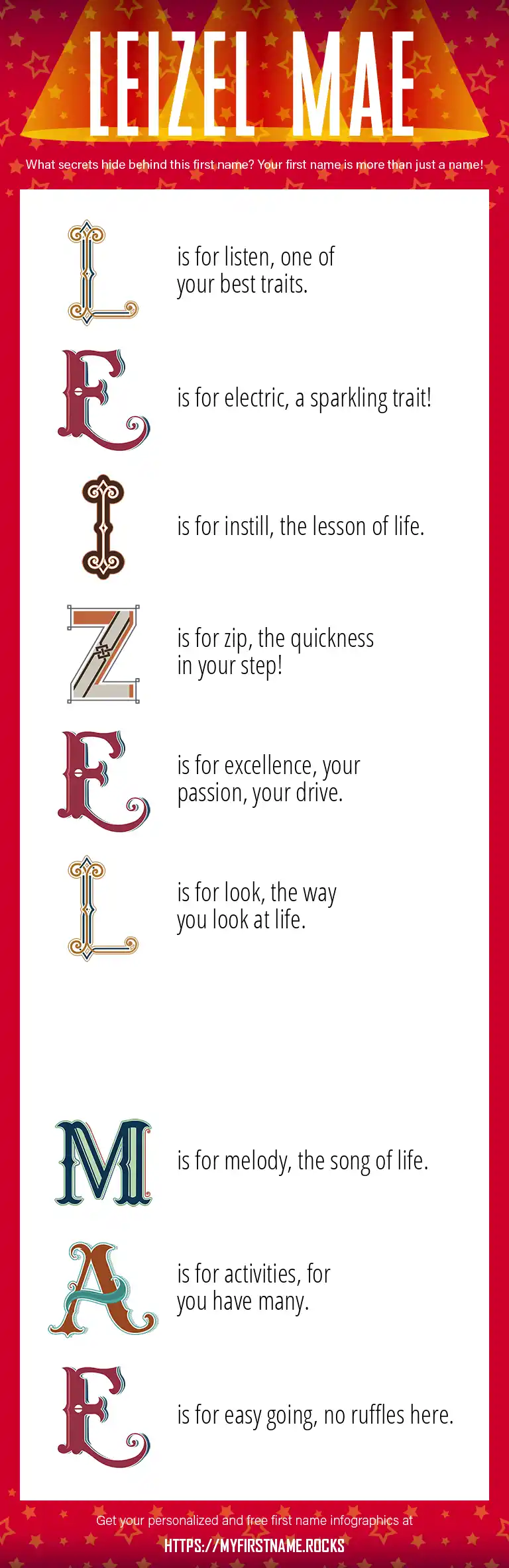 LEIZEL MAE

What secrets hide behind this first name? Your first name is more than just a name!

L is for listen, one of your best traits.

E is for electric, a sparkling trait!

I is for instill, the lesson of life.

Z is for zip, the quickness in your step!

E is for excellence, your passion, your drive.

L is for look, the way you look at life.

M is for melody, the song of life.

A is for activities, for you have many.

E is for easy going, no ruffles here.

Get your personalized and free first name infographics at
HTTPS://MYFIRSTNAME.ROCKS