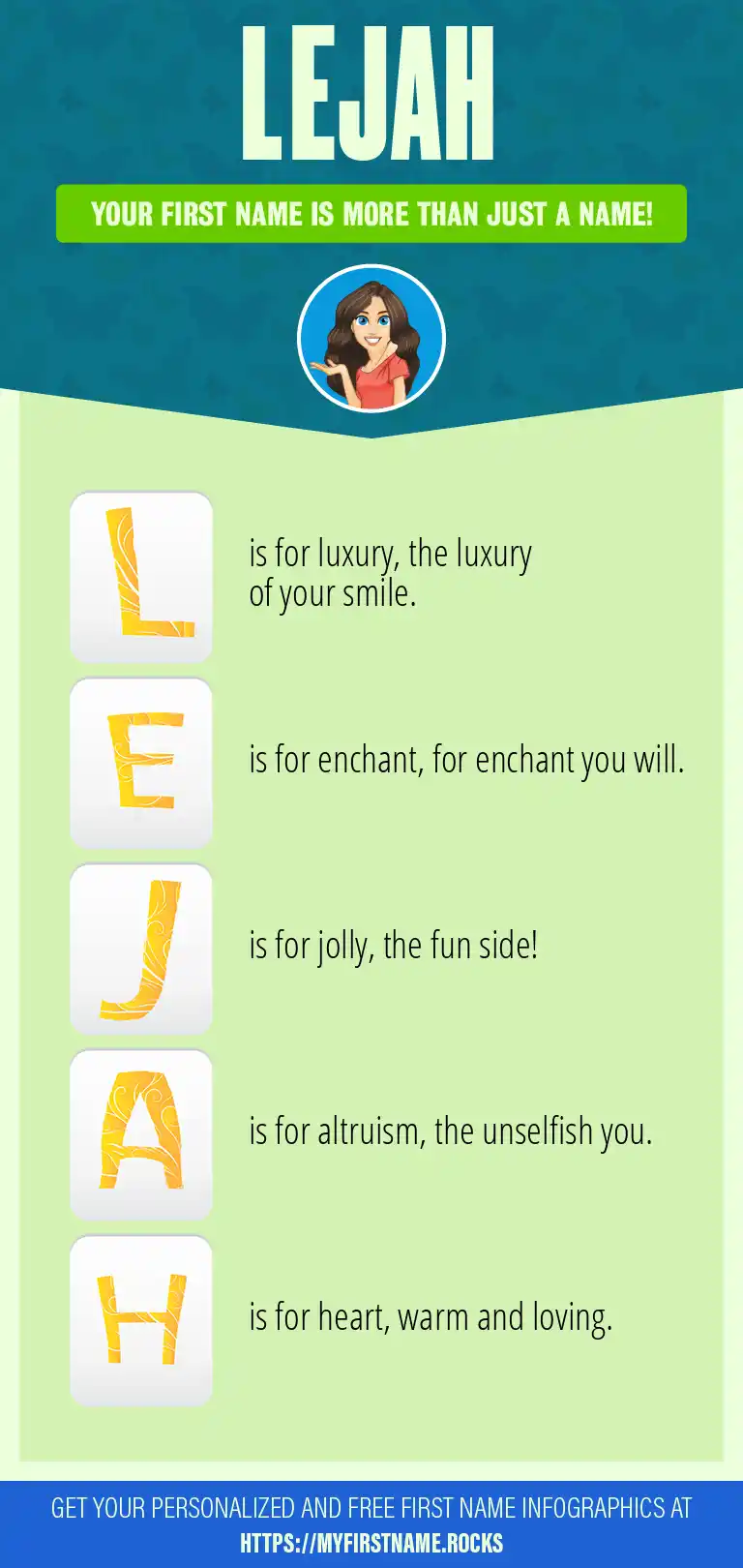 LEJAH

YOUR FIRST NAME IS MORE THAN JUST A NAME!

L is for luxury, the luxury of your smile.

E is for enchant, for enchant you will.

J is for jolly, the fun side!

A is for altruism, the unselfish you.

H is for heart, warm and loving.

GET YOUR PERSONALIZED AND FREE FIRST NAME INFOGRAPHICS AT HTTPS://MYFIRSTNAME.ROCKS