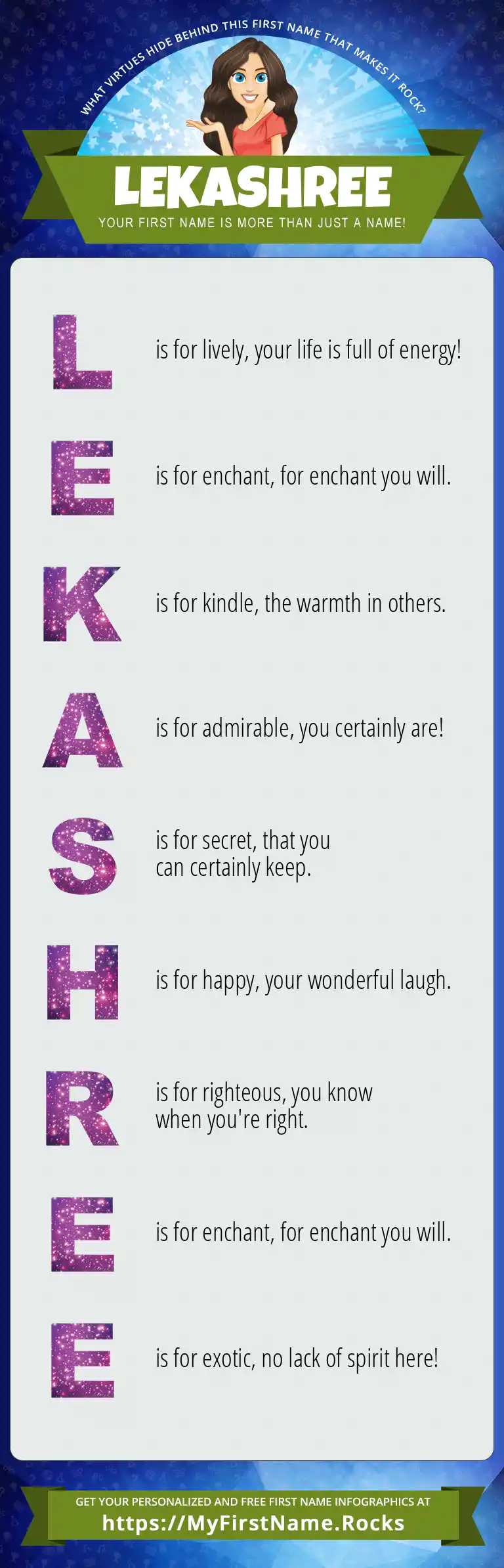 WHAT VIRTUES HIDE BEHIND THIS FIRST NAME THAT MAKES IT ROCK?

LEKASHREE

YOUR FIRST NAME IS MORE THAN JUST A NAME!

L is for lively, your life is full of energy!

E is for enchant, for enchant you will.

K is for kindle, the warmth in others.

A is for admirable, you certainly are!

S is for secret, that you can certainly keep.

H is for happy, your wonderful laugh.

R is for righteous, you know when you're right.

E is for enchant, for enchant you will.

E is for exotic, no lack of spirit here!

GET YOUR PERSONALIZED AND FREE FIRST NAME INFOGRAPHICS AT
https://MyFirstName.Rocks