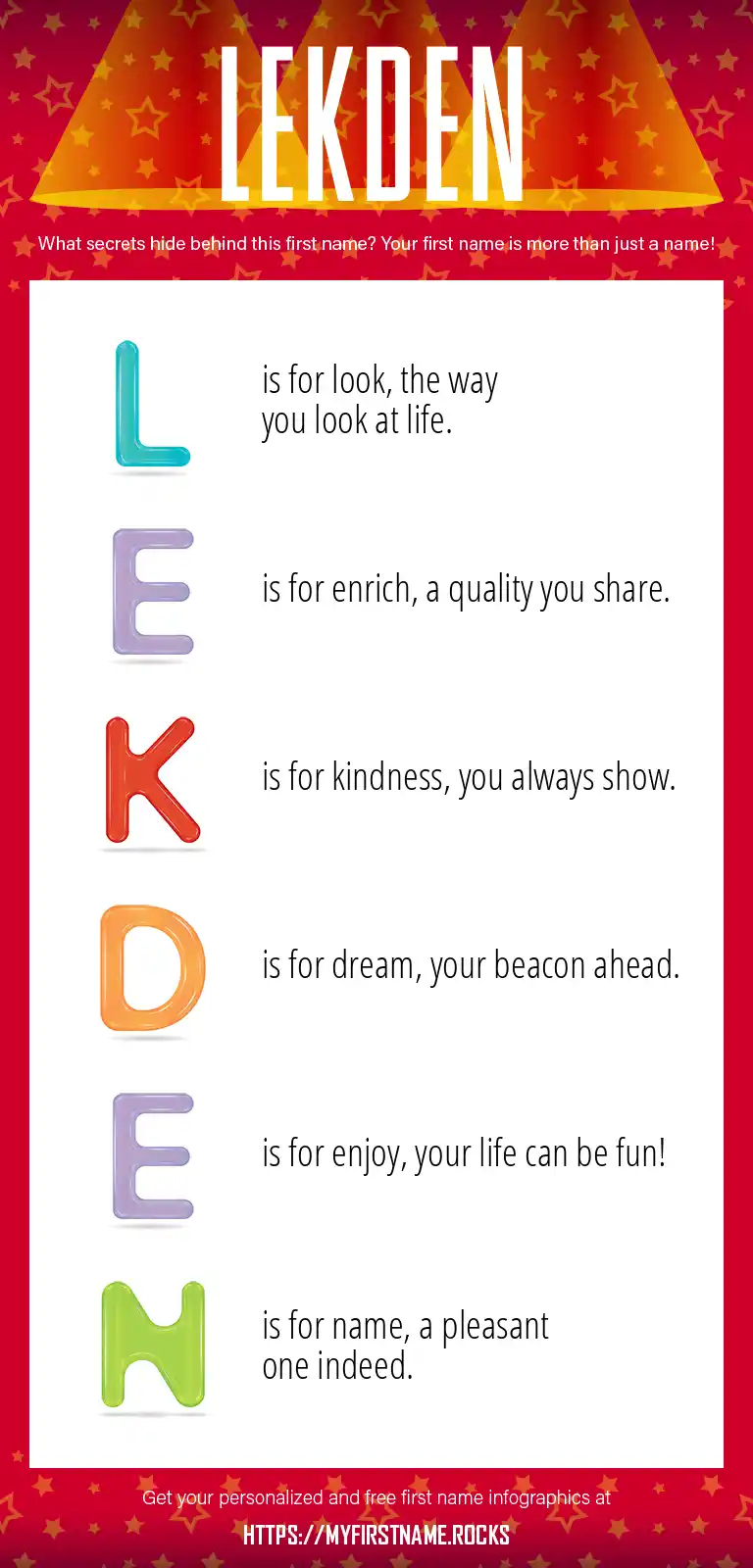 LEKDEN

What secrets hide behind this first name? Your first name is more than just a name!

L is for look, the way you look at life.

E is for enrich, a quality you share.

K is for kindness, you always show.

D is for dream, your beacon ahead.

E is for enjoy, your life can be fun!

N is for name, a pleasant one indeed.

Get your personalized and free first name infographics at

HTTPS://MYFIRSTNAME.ROCKS