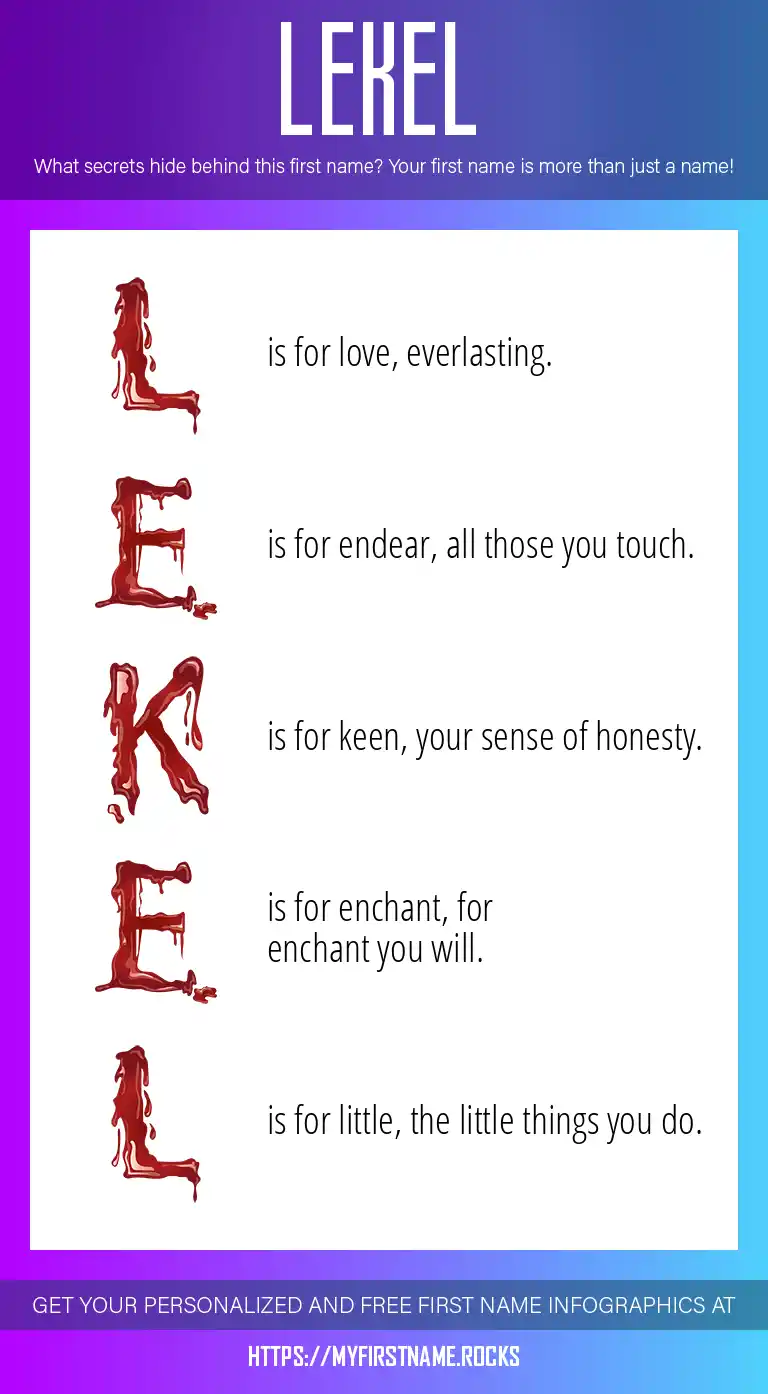 LEKEL

What secrets hide behind this first name? Your first name is more than just a name!

L is for love, everlasting.

E is for endear, all those you touch.

K is for keen, your sense of honesty.

E is for enchant, for enchant you will.

L is for little, the little things you do.

GET YOUR PERSONALIZED AND FREE FIRST NAME INFOGRAPHICS AT

HTTPS://MYFIRSTNAME.ROCKS