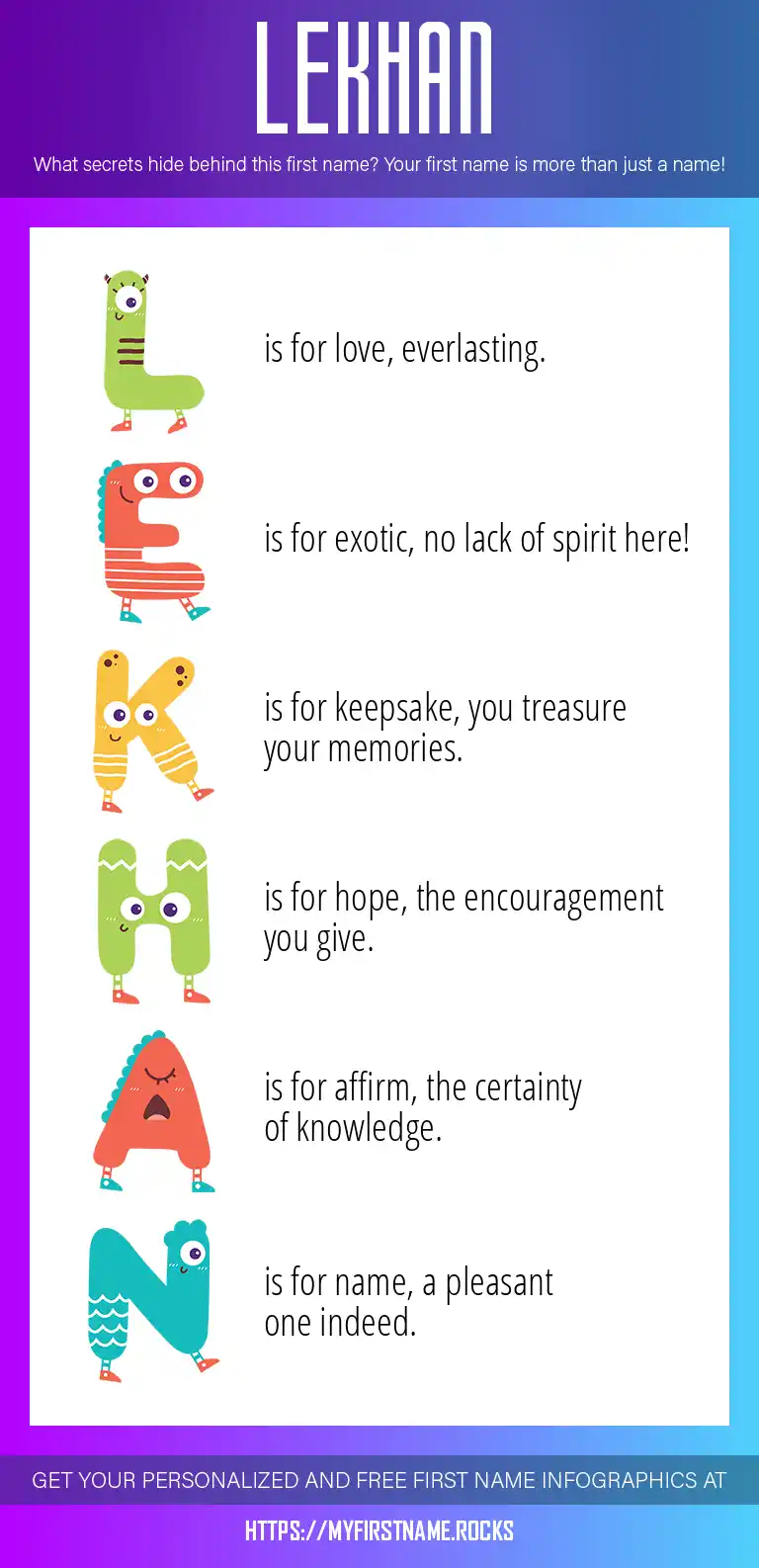 LEKHAN

What secrets hide behind this first name? Your first name is more than just a name!

L is for love, everlasting.

E is for exotic, no lack of spirit here!

K is for keepsake, you treasure your memories.

H is for hope, the encouragement you give.

A is for affirm, the certainty of knowledge.

N is for name, a pleasant one indeed.

GET YOUR PERSONALIZED AND FREE FIRST NAME INFOGRAPHICS AT

HTTPS://MYFIRSTNAME.ROCKS