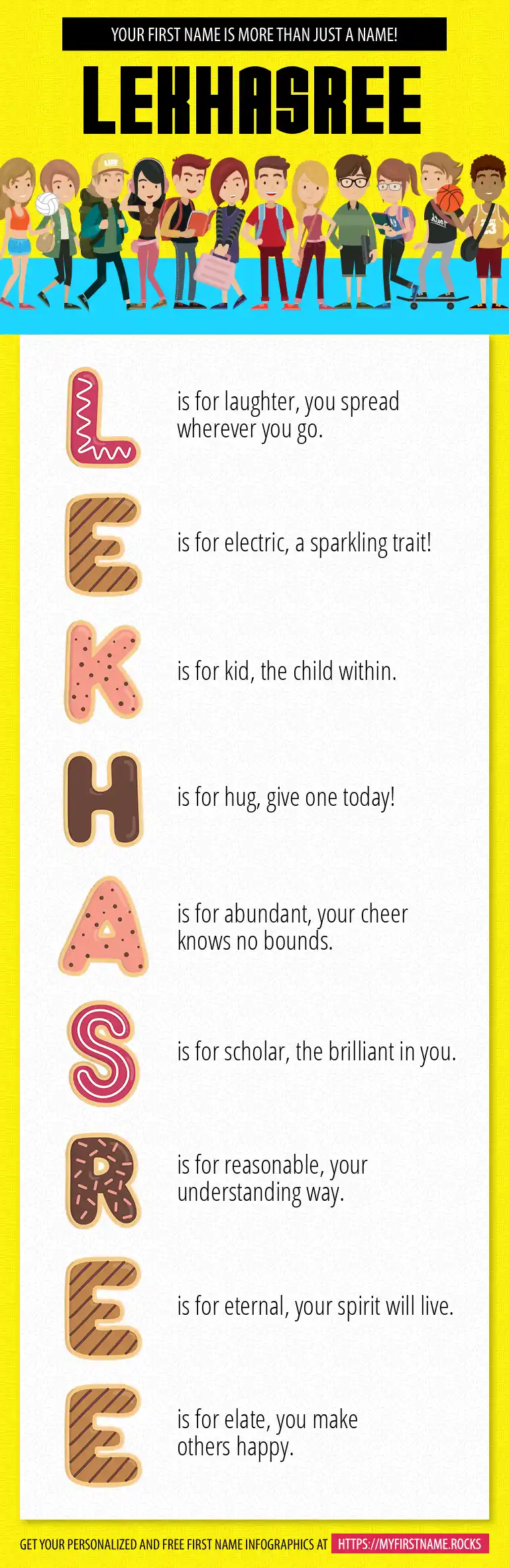 YOUR FIRST NAME IS MORE THAN JUST A NAME!

LEKHASREE

L is for laughter, you spread wherever you go.

E is for electric, a sparkling trait!

K is for kid, the child within.

H is for hug, give one today!

A is for abundant, your cheer knows no bounds.

S is for scholar, the brilliant in you.

R is for reasonable, your understanding way.

E is for eternal, your spirit will live.

E is for elate, you make others happy.

GET YOUR PERSONALIZED AND FREE FIRST NAME INFOGRAPHICS AT HTTPS://MYFIRSTNAME.ROCKS