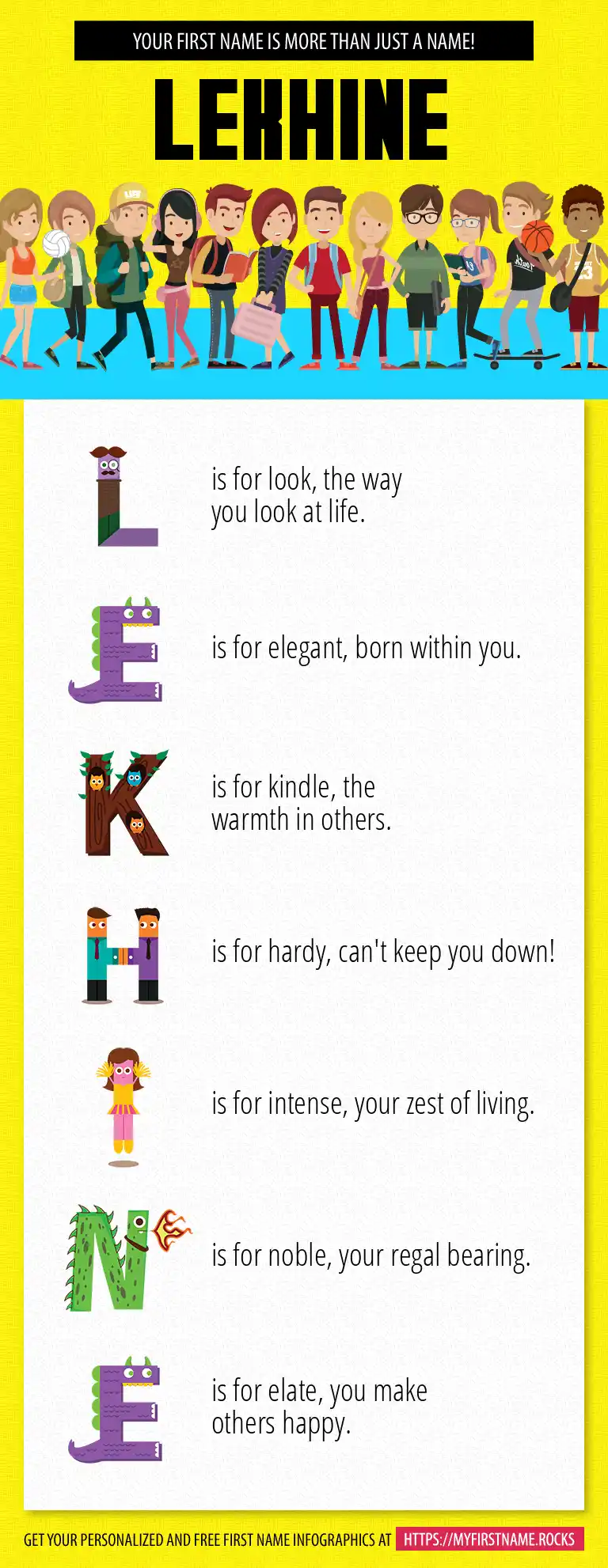 YOUR FIRST NAME IS MORE THAN JUST A NAME!

LEKHINE

L is for look, the way you look at life.

E is for elegant, born within you.

K is for kindle, the warmth in others.

H is for hardy, can't keep you down!

I is for intense, your zest of living.

N is for noble, your regal bearing.

E is for elate, you make others happy.

GET YOUR PERSONALIZED AND FREE FIRST NAME INFOGRAPHICS AT HTTPS://MYFIRSTNAME.ROCKS