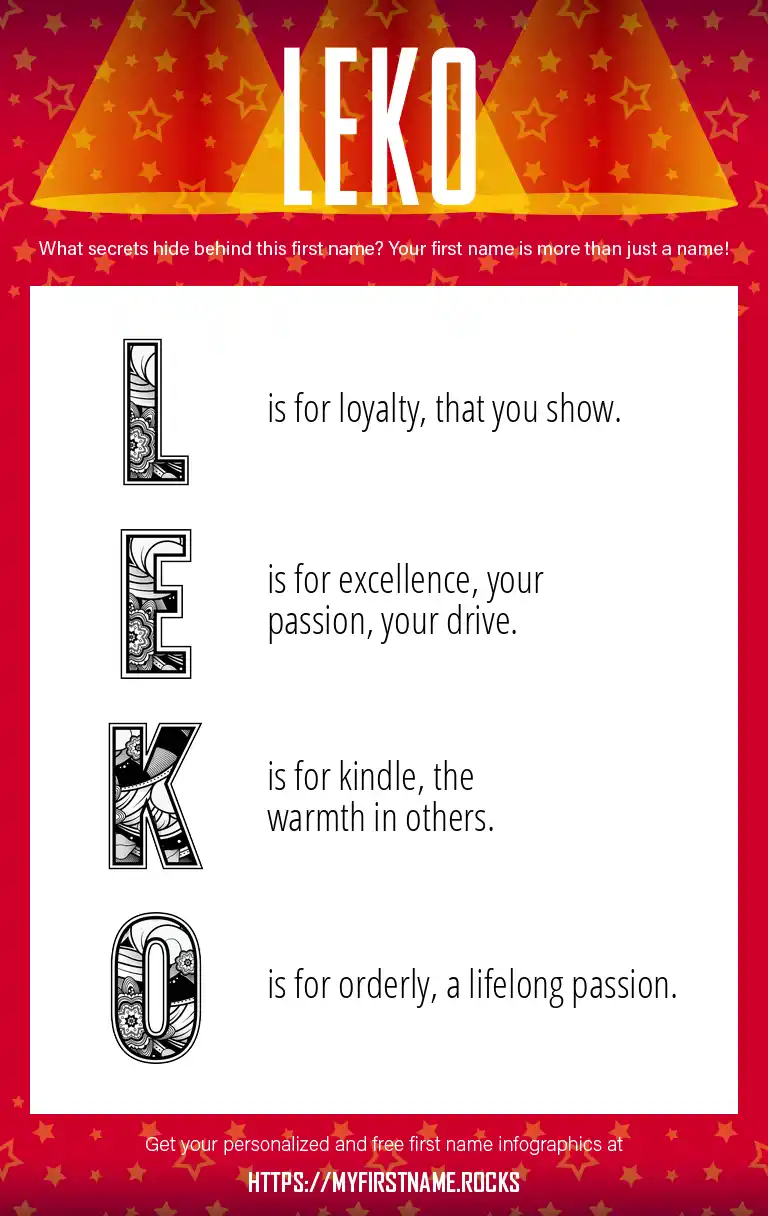 LEKO

What secrets hide behind this first name? Your first name is more than just a name!

L is for loyalty, that you show.

E is for excellence, your passion, your drive.

K is for kindle, the warmth in others.

O is for orderly, a lifelong passion.

Get your personalized and free first name infographics at

HTTPS://MYFIRSTNAME.ROCKS