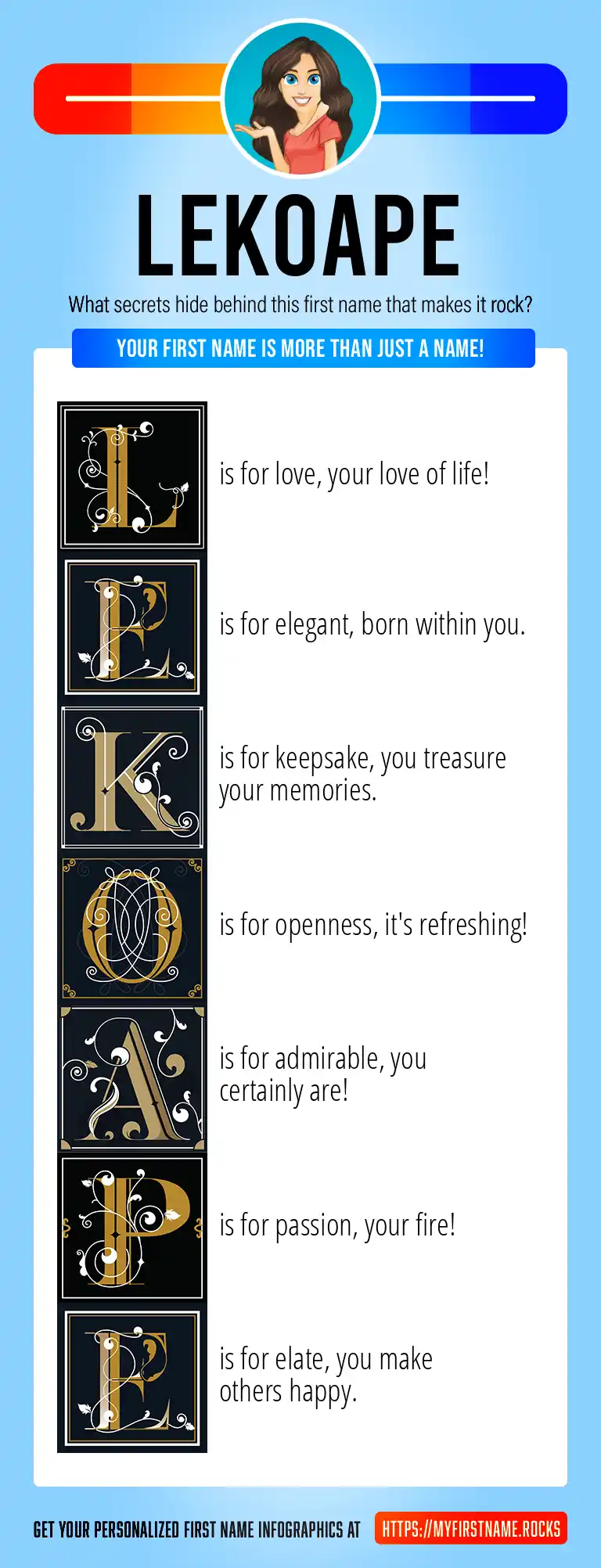 LEKOAPE

What secrets hide behind this first name that makes it rock?

YOUR FIRST NAME IS MORE THAN JUST A NAME!

L is for love, your love of life!

E is for elegant, born within you.

K is for keepsake, you treasure your memories.

O is for openness, it's refreshing!

A is for admirable, you certainly are!

P is for passion, your fire!

E is for elate, you make others happy.

GET YOUR PERSONALIZED FIRST NAME INFOGRAPHICS AT HTTPS://MYFIRSTNAME.ROCKS