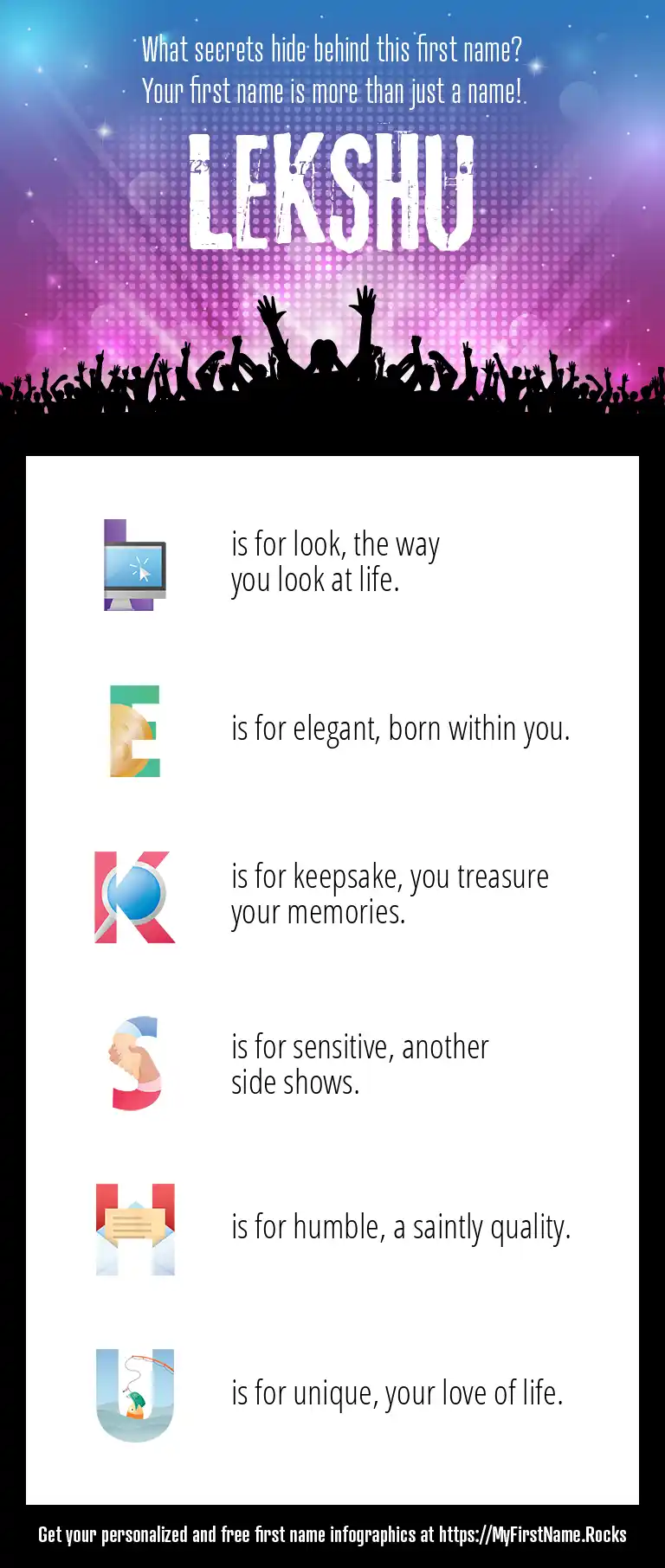 What secrets hide behind this first name?
Your first name is more than just a name!

LEKSHU

L is for look, the way you look at life.

E is for elegant, born within you.

K is for keepsake, you treasure your memories.

S is for sensitive, another side shows.

H is for humble, a saintly quality.

U is for unique, your love of life.

Get your personalized and free first name infographics at https://MyFirstName.Rocks