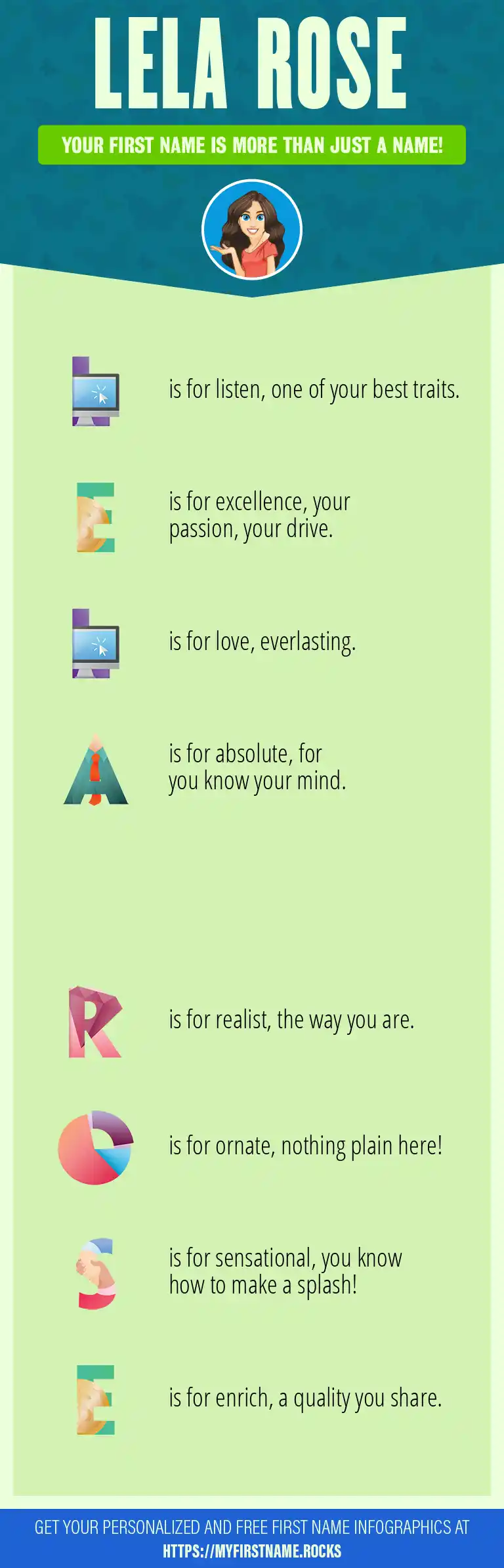 LELA ROSE

YOUR FIRST NAME IS MORE THAN JUST A NAME!

L is for listen, one of your best traits.

E is for excellence, your passion, your drive.

L is for love, everlasting.

A is for absolute, for you know your mind.

R is for realist, the way you are.

O is for ornate, nothing plain here!

S is for sensational, you know how to make a splash!

E is for enrich, a quality you share.

GET YOUR PERSONALIZED AND FREE FIRST NAME INFOGRAPHICS AT HTTPS://MYFIRSTNAME.ROCKS