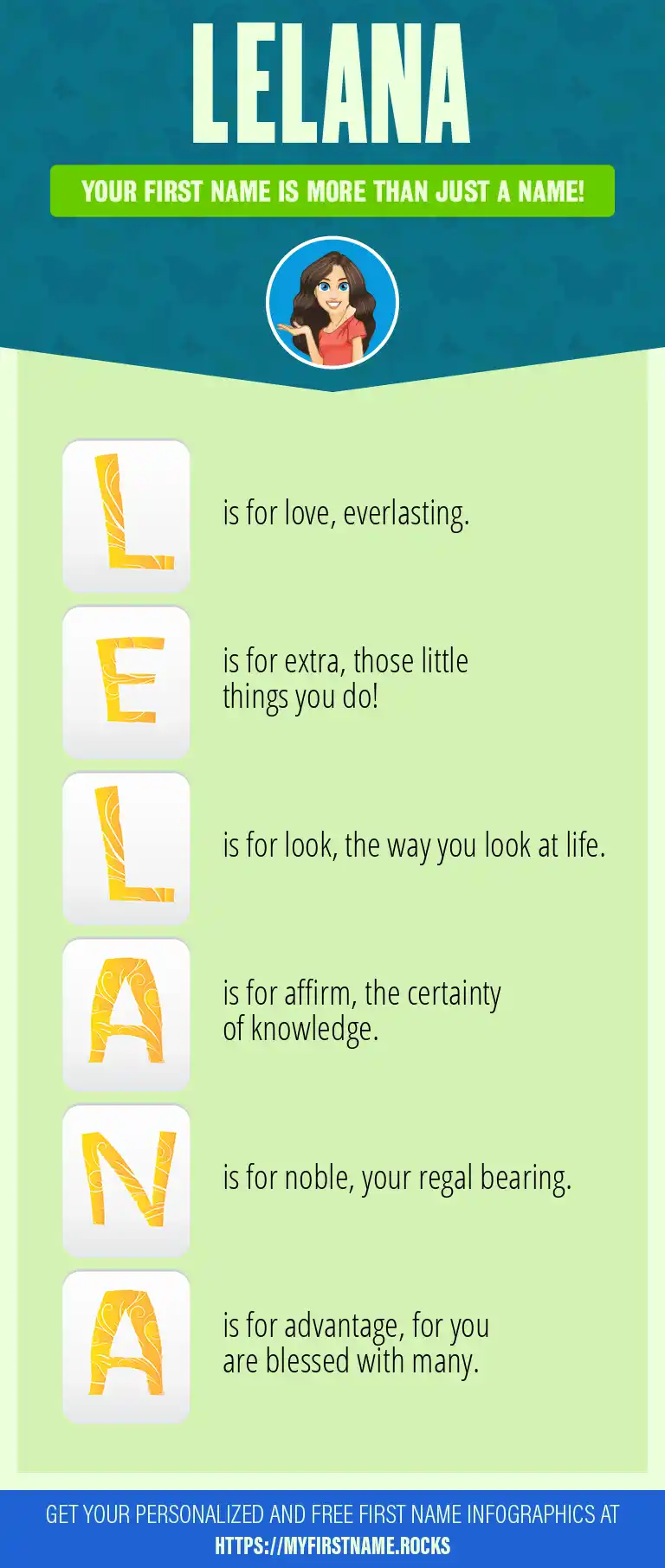 LELANA

YOUR FIRST NAME IS MORE THAN JUST A NAME!

L is for love, everlasting.

E is for extra, those little things you do!

L is for look, the way you look at life.

A is for affirm, the certainty of knowledge.

N is for noble, your regal bearing.

A is for advantage, for you are blessed with many.

GET YOUR PERSONALIZED AND FREE FIRST NAME INFOGRAPHICS AT HTTPS://MYFIRSTNAME.ROCKS