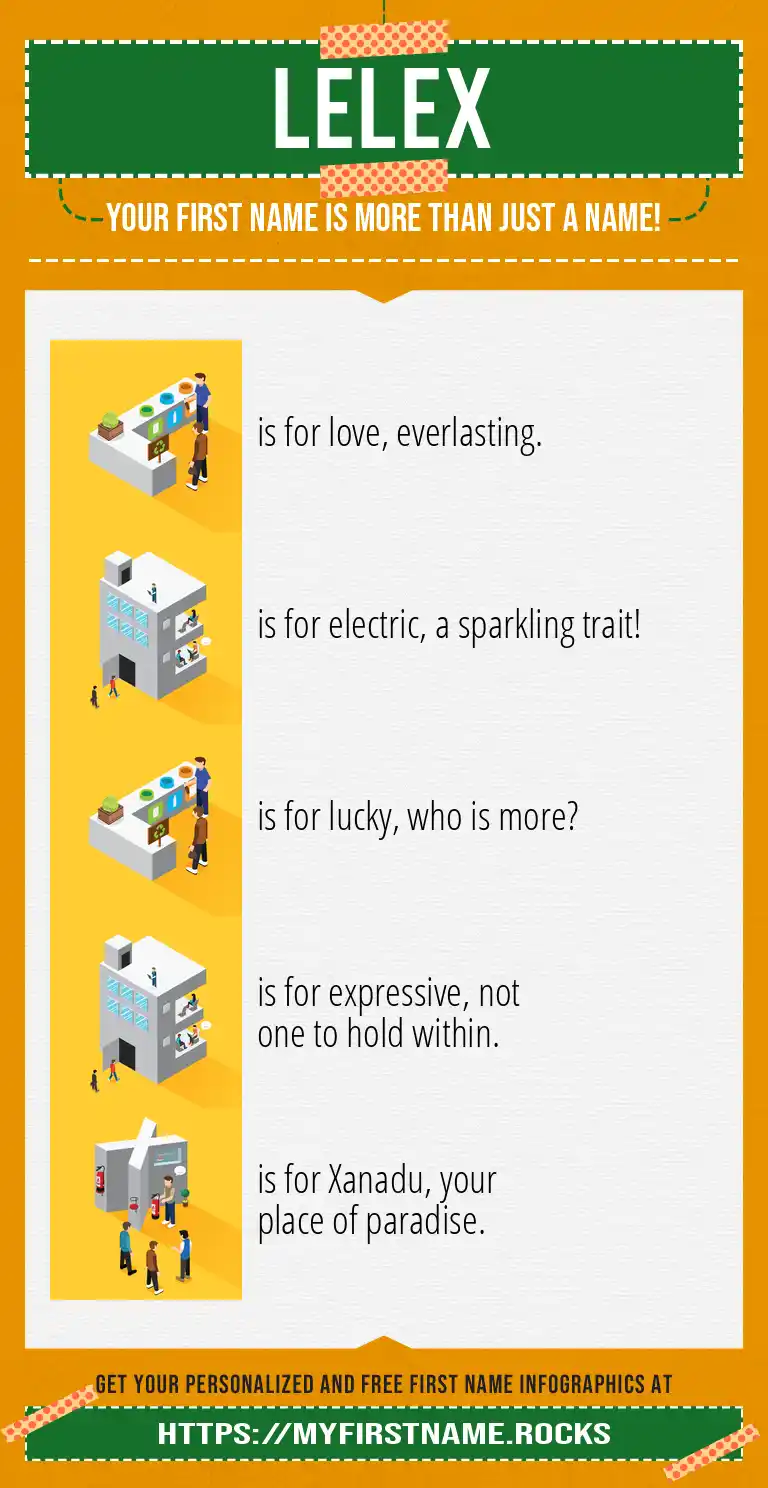 LELEX

YOUR FIRST NAME IS MORE THAN JUST A NAME!

is for love, everlasting.

is for electric, a sparkling trait!

is for lucky, who is more?

is for expressive, not one to hold within.

is for Xanadu, your place of paradise.

GET YOUR PERSONALIZED AND FREE FIRST NAME INFOGRAPHICS AT

HTTPS://MYFIRSTNAME.ROCKS