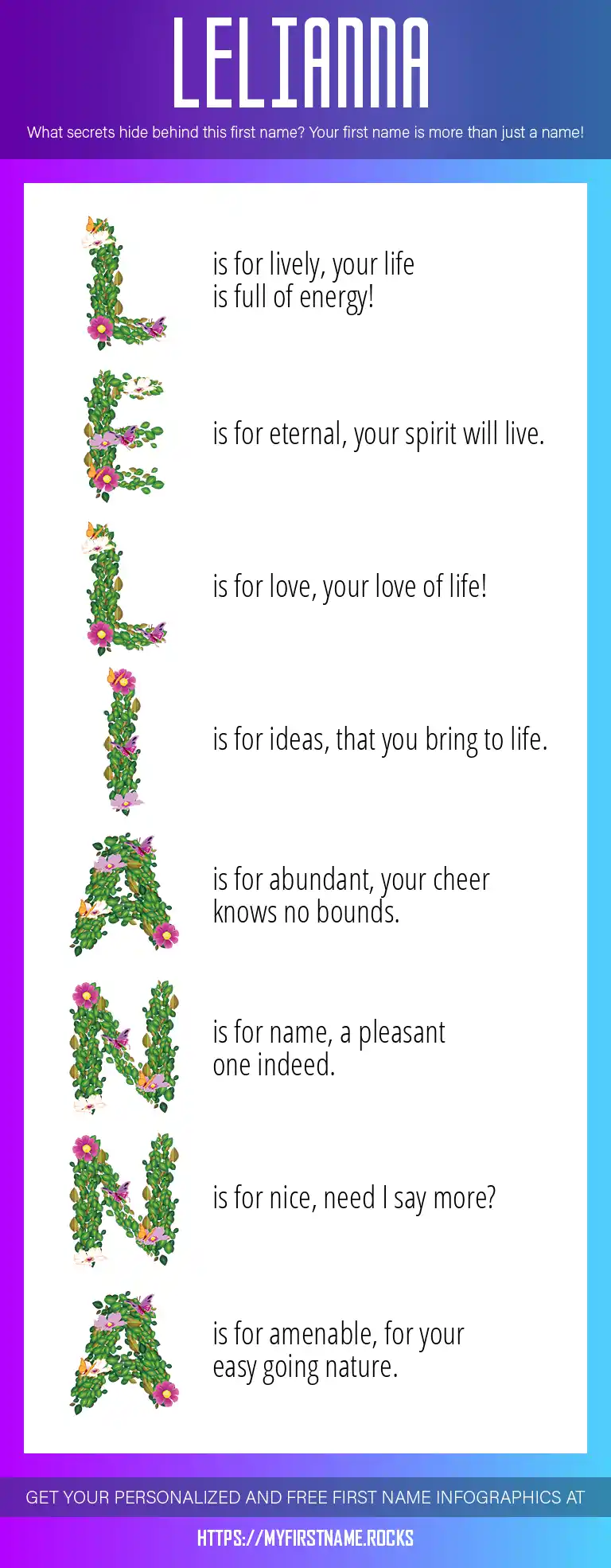 LELIANNA

What secrets hide behind this first name? Your first name is more than just a name!

L is for lively, your life is full of energy!

E is for eternal, your spirit will live.

L is for love, your love of life!

I is for ideas, that you bring to life.

A is for abundant, your cheer knows no bounds.

N is for name, a pleasant one indeed.

N is for nice, need I say more?

A is for amenable, for your easy going nature.

GET YOUR PERSONALIZED AND FREE FIRST NAME INFOGRAPHICS AT

HTTPS://MYFIRSTNAME.ROCKS