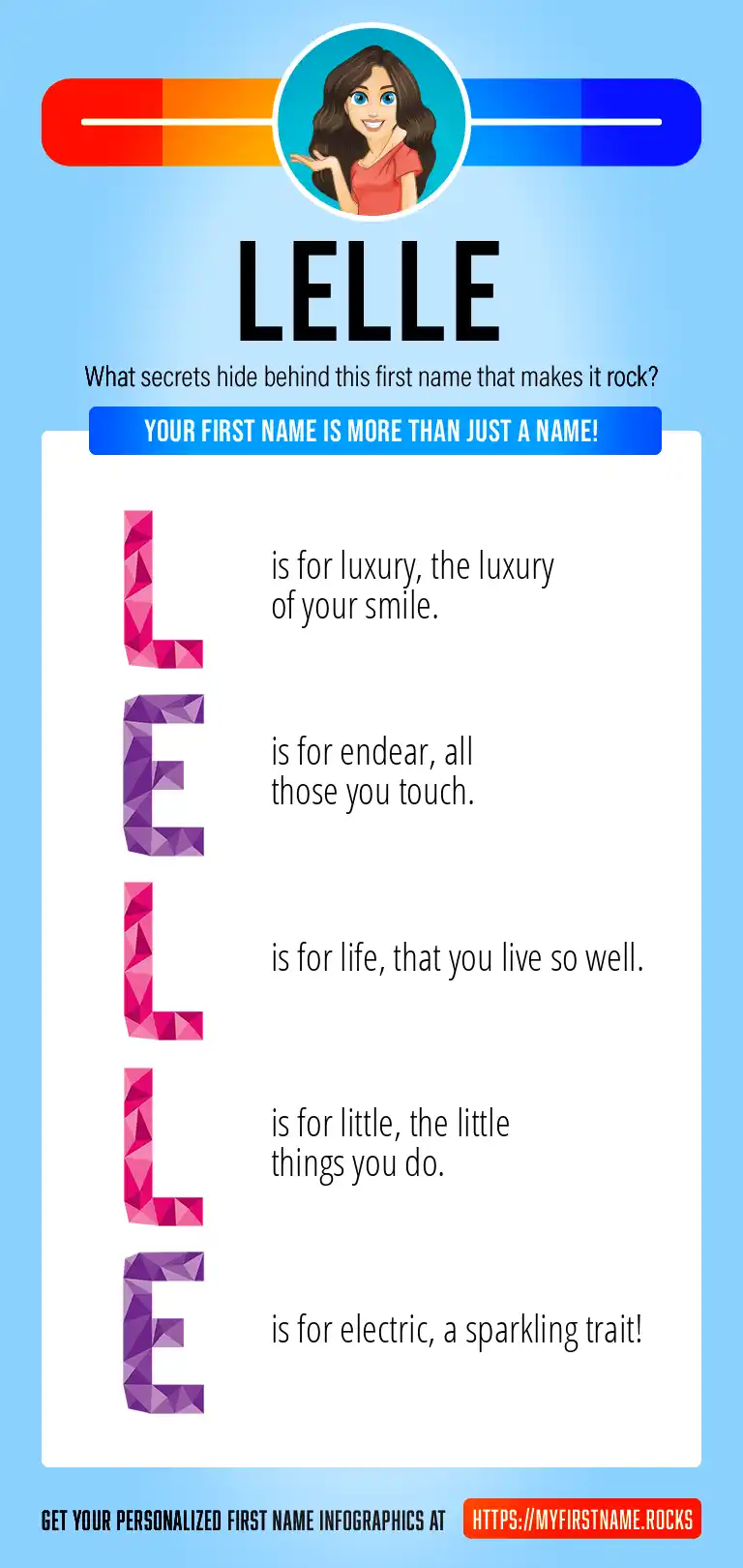 LELLE

What secrets hide behind this first name that makes it rock?

YOUR FIRST NAME IS MORE THAN JUST A NAME!

L is for luxury, the luxury of your smile.

E is for endear, all those you touch.

L is for life, that you live so well.

L is for little, the little things you do.

E is for electric, a sparkling trait!

GET YOUR PERSONALIZED FIRST NAME INFOGRAPHICS AT HTTPS://MYFIRSTNAME.ROCKS