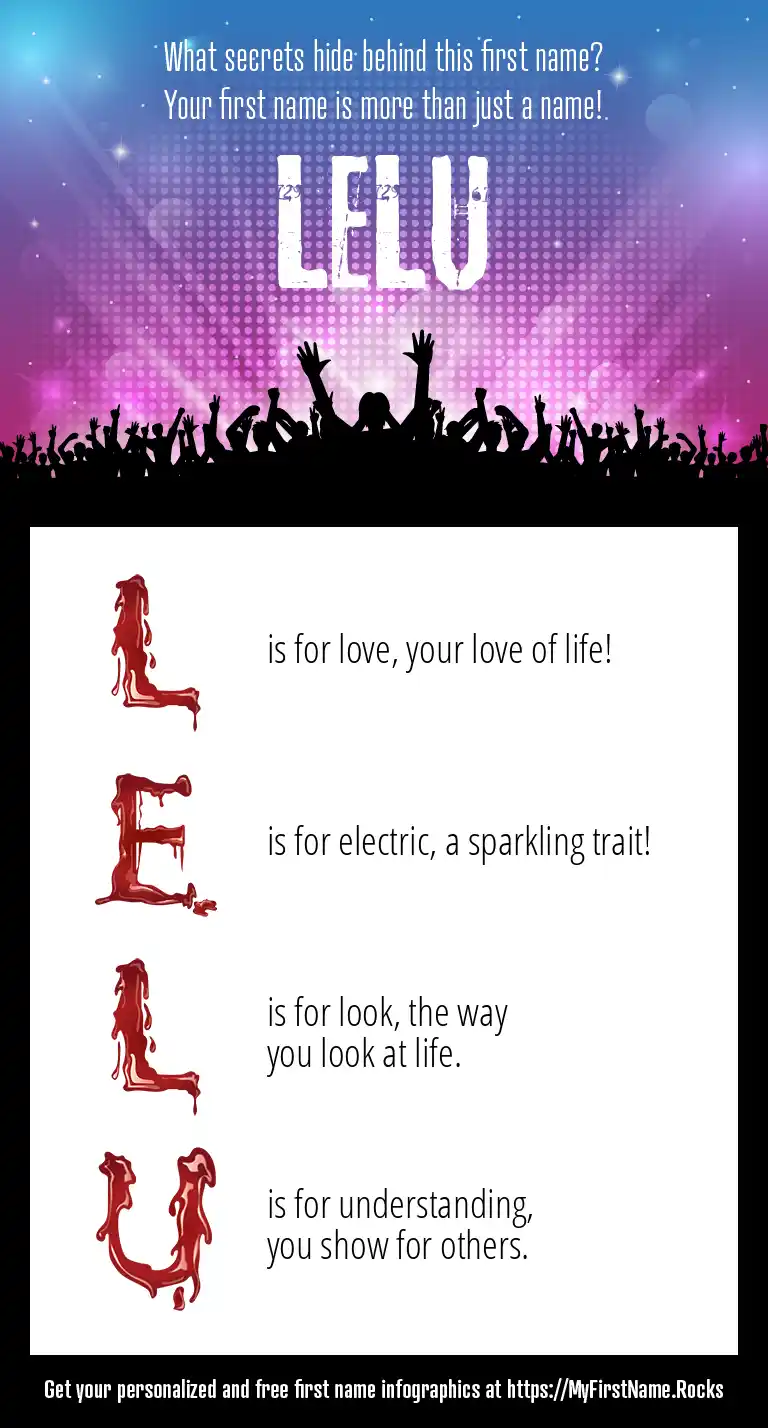 What secrets hide behind this first name?
Your first name is more than just a name!

LELU

L is for love, your love of life!

E is for electric, a sparkling trait!

L is for look, the way you look at life.

U is for understanding, you show for others.

Get your personalized and free first name infographics at https://MyFirstName.Rocks