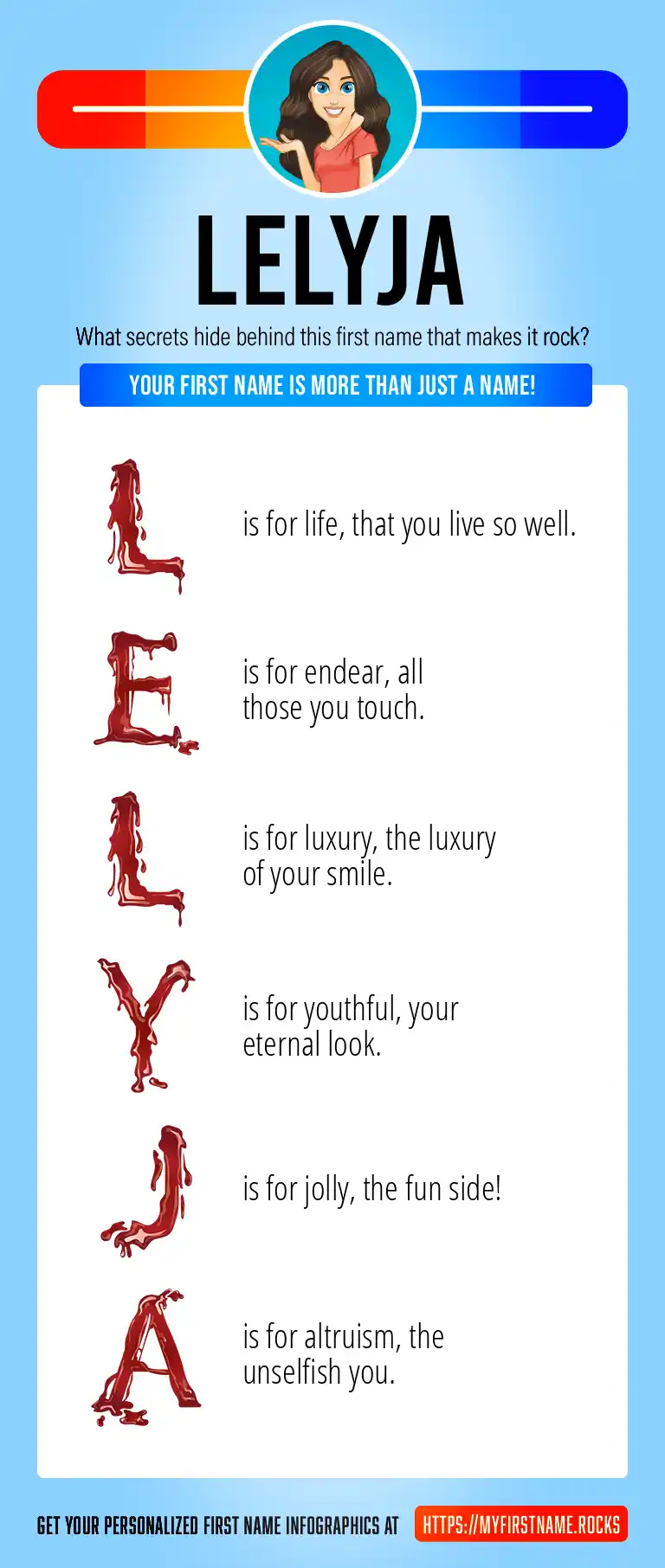 LELYJA

What secrets hide behind this first name that makes it rock?

YOUR FIRST NAME IS MORE THAN JUST A NAME!

L is for life, that you live so well.

E is for endear, all those you touch.

L is for luxury, the luxury of your smile.

Y is for youthful, your eternal look.

J is for jolly, the fun side!

A is for altruism, the unselfish you.

GET YOUR PERSONALIZED FIRST NAME INFOGRAPHICS AT HTTPS://MYFIRSTNAME.ROCKS