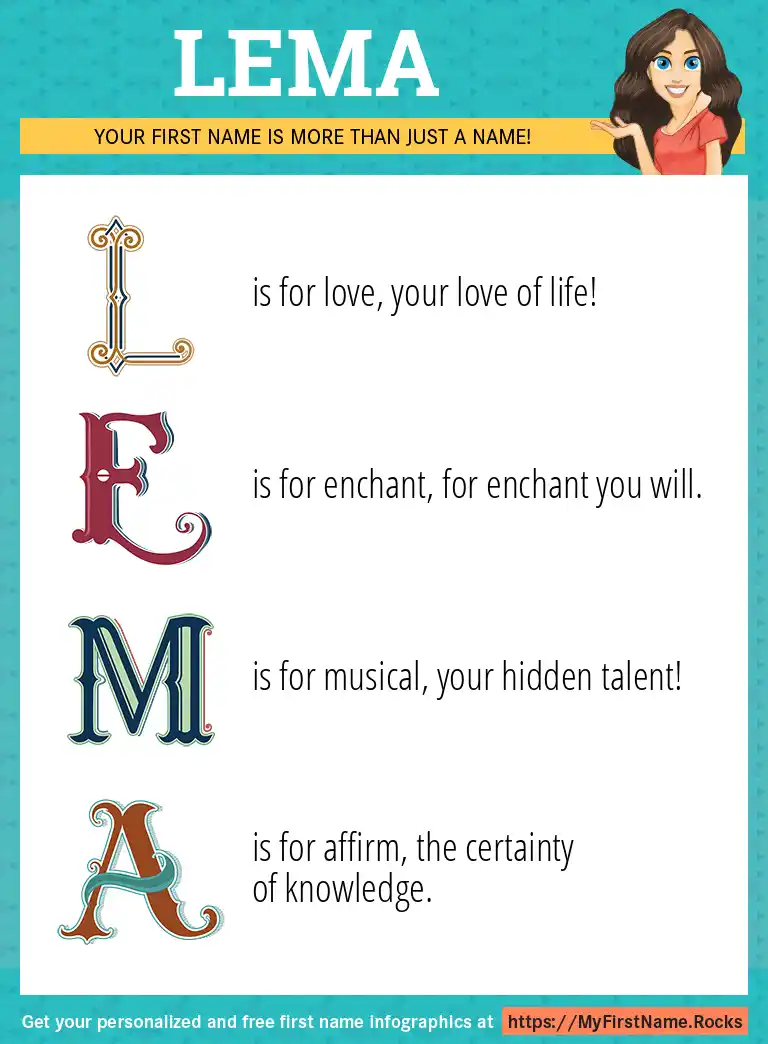 LEMA

YOUR FIRST NAME IS MORE THAN JUST A NAME!

L is for love, your love of life!

E is for enchant, for enchant you will.

M is for musical, your hidden talent!

A is for affirm, the certainty of knowledge.

Get your personalized and free first name infographics at https://MyFirstName.Rocks