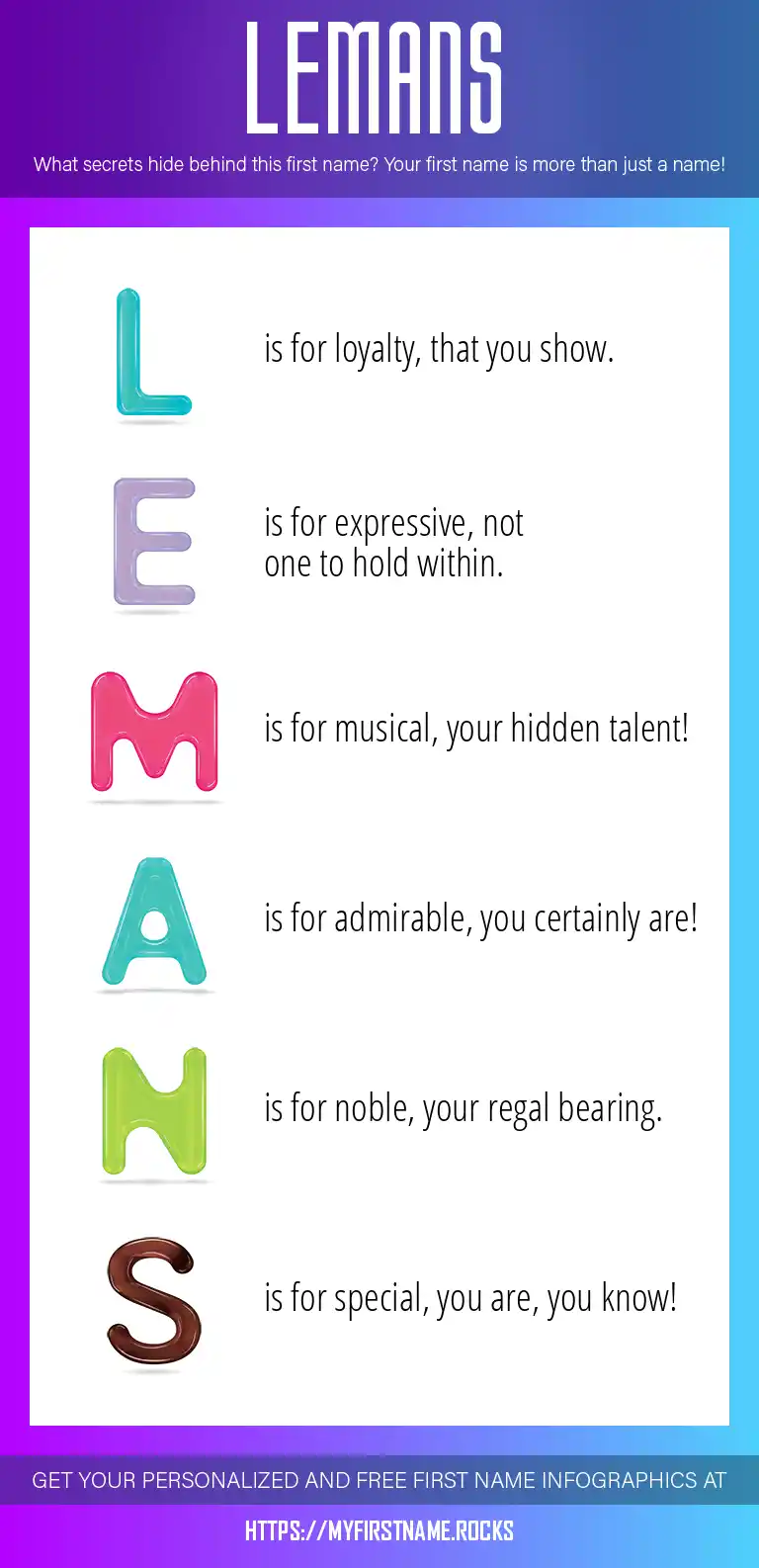 LEMANS

What secrets hide behind this first name? Your first name is more than just a name!

L is for loyalty, that you show.

E is for expressive, not one to hold within.

M is for musical, your hidden talent!

A is for admirable, you certainly are!

N is for noble, your regal bearing.

S is for special, you are, you know!

GET YOUR PERSONALIZED AND FREE FIRST NAME INFOGRAPHICS AT

HTTPS://MYFIRSTNAME.ROCKS