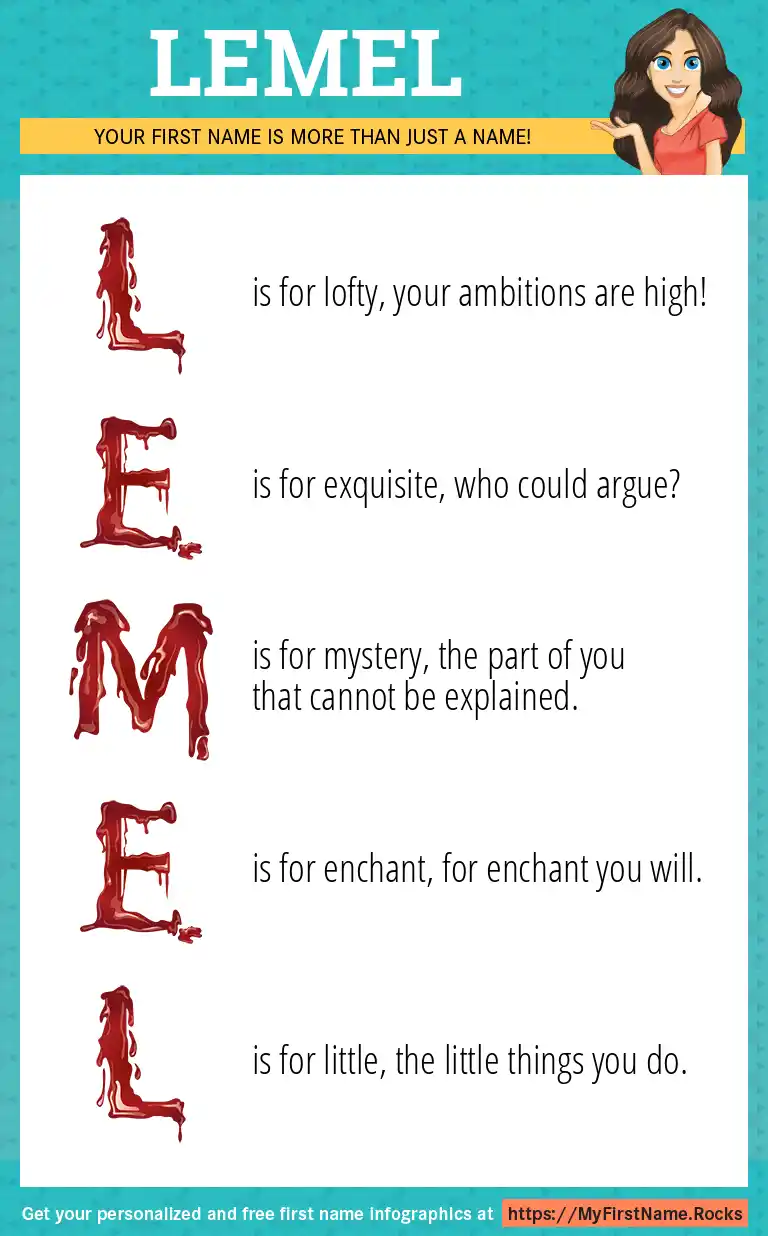 LEMEL

YOUR FIRST NAME IS MORE THAN JUST A NAME!

L is for lofty, your ambitions are high!

E is for exquisite, who could argue?

M is for mystery, the part of you that cannot be explained.

E is for enchant, for enchant you will.

L is for little, the little things you do.

Get your personalized and free first name infographics at https://MyFirstName.Rocks