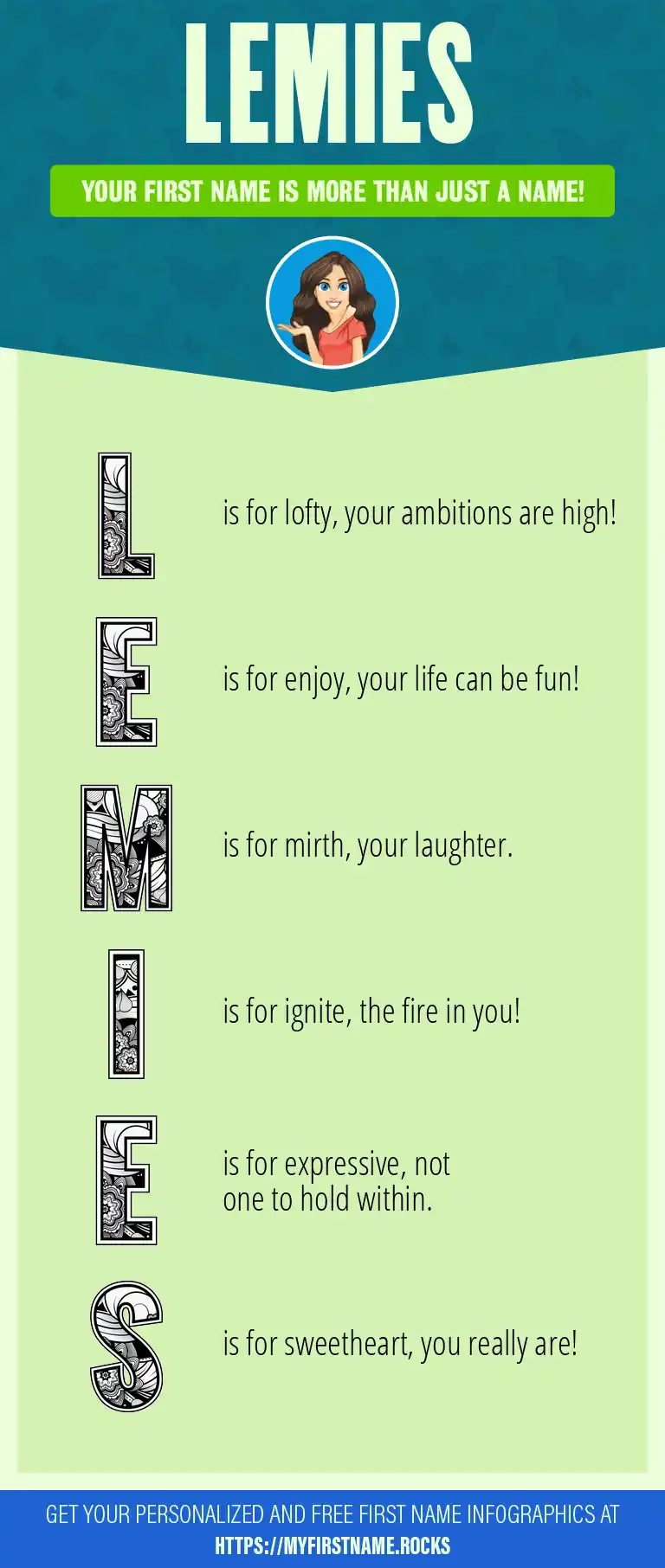 LEMIES

YOUR FIRST NAME IS MORE THAN JUST A NAME!

L is for lofty, your ambitions are high!

E is for enjoy, your life can be fun!

M is for mirth, your laughter.

I is for ignite, the fire in you!

E is for expressive, not one to hold within.

S is for sweetheart, you really are!

GET YOUR PERSONALIZED AND FREE FIRST NAME INFOGRAPHICS AT HTTPS://MYFIRSTNAME.ROCKS