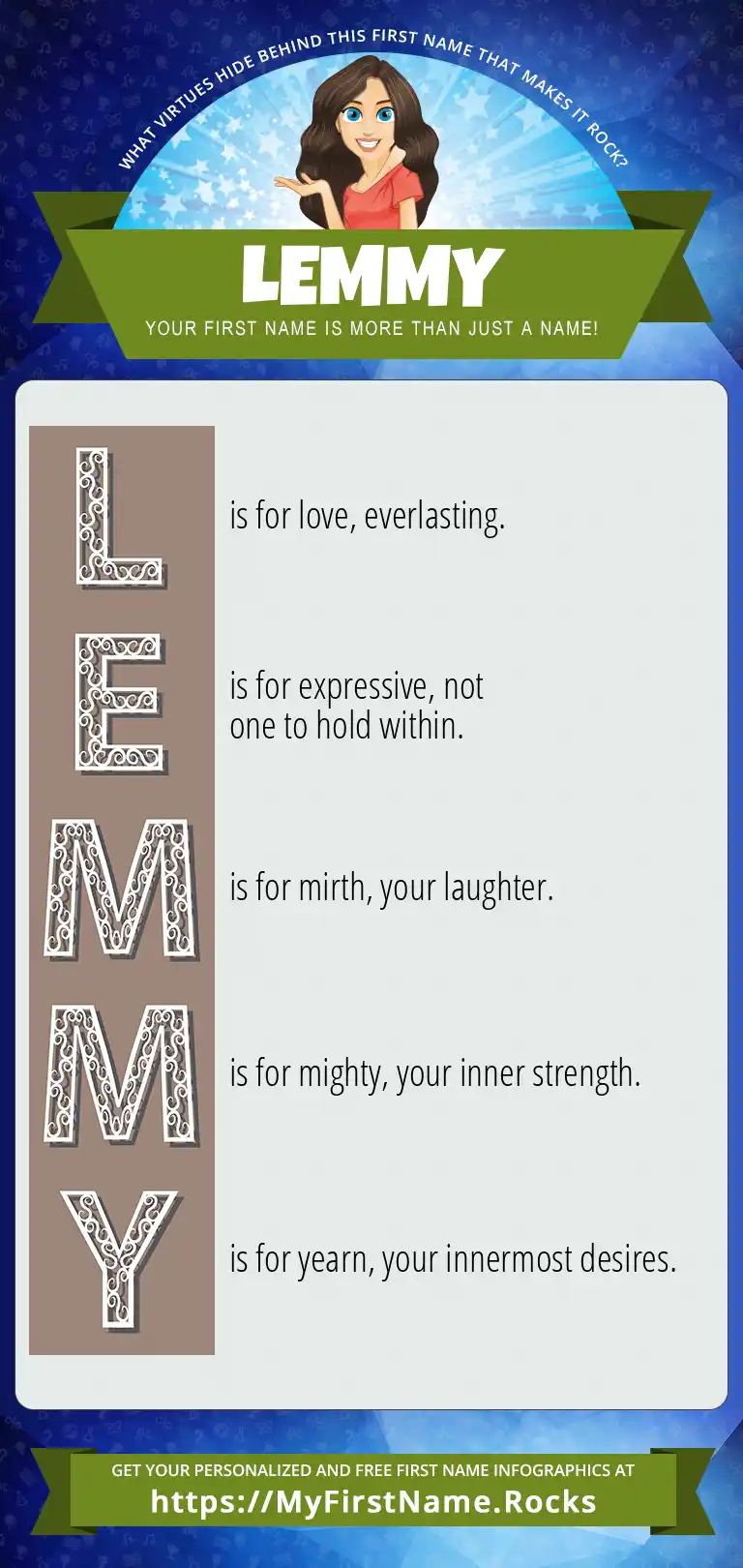 WHAT VIRTUES HIDE BEHIND THIS FIRST NAME THAT MAKES IT ROCK?

LEMMY

YOUR FIRST NAME IS MORE THAN JUST A NAME!

L is for love, everlasting.

E is for expressive, not one to hold within.

M is for mirth, your laughter.

M is for mighty, your inner strength.

Y is for yearn, your innermost desires.

GET YOUR PERSONALIZED AND FREE FIRST NAME INFOGRAPHICS AT
https://MyFirstName.Rocks