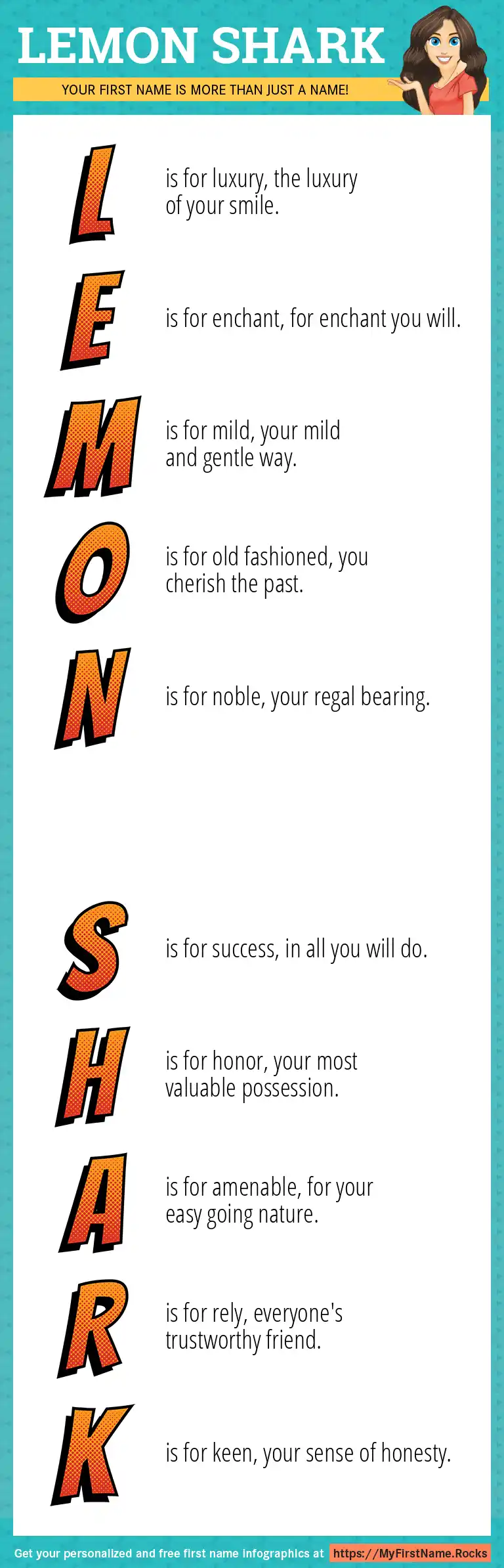 LEMON SHARK

YOUR FIRST NAME IS MORE THAN JUST A NAME!

L is for luxury, the luxury of your smile.

E is for enchant, for enchant you will.

M is for mild, your mild and gentle way.

O is for old fashioned, you cherish the past.

N is for noble, your regal bearing.

S is for success, in all you will do.

H is for honor, your most valuable possession.

A is for amenable, for your easy going nature.

R is for rely, everyone's trustworthy friend.

K is for keen, your sense of honesty.

Get your personalized and free first name infographics at https://MyFirstName.Rocks