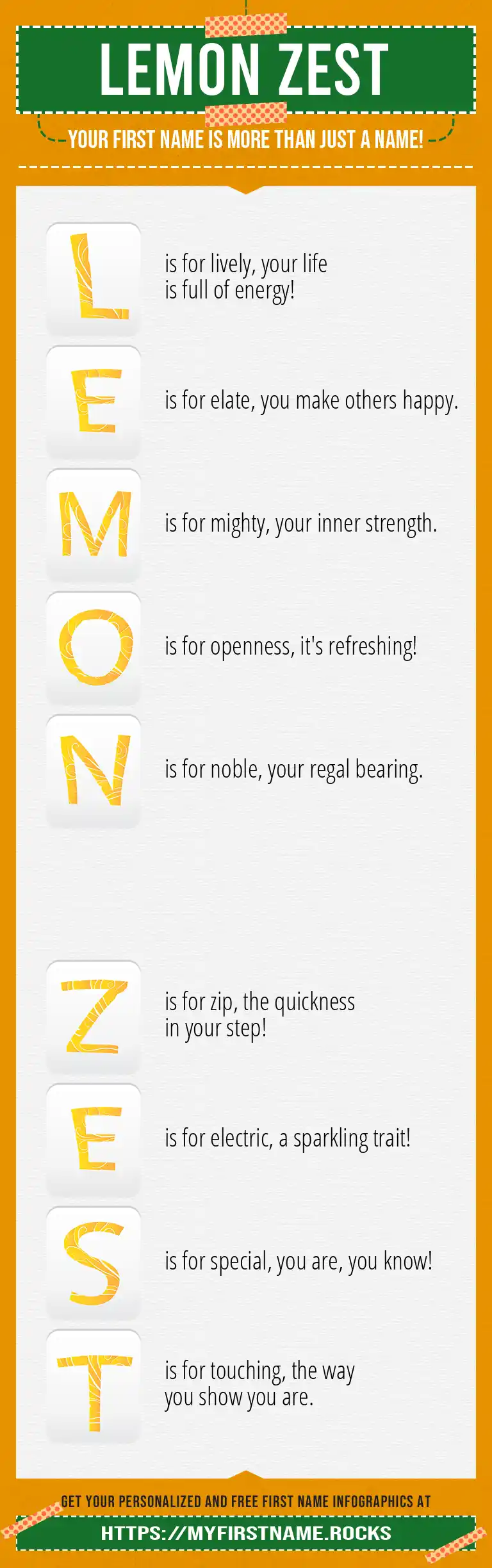 LEMON ZEST

YOUR FIRST NAME IS MORE THAN JUST A NAME!

L is for lively, your life is full of energy!

E is for elate, you make others happy.

M is for mighty, your inner strength.

O is for openness, it's refreshing!

N is for noble, your regal bearing.

Z is for zip, the quickness in your step!

E is for electric, a sparkling trait!

S is for special, you are, you know!

T is for touching, the way you show you are.

GET YOUR PERSONALIZED AND FREE FIRST NAME INFOGRAPHICS AT

HTTPS://MYFIRSTNAME.ROCKS