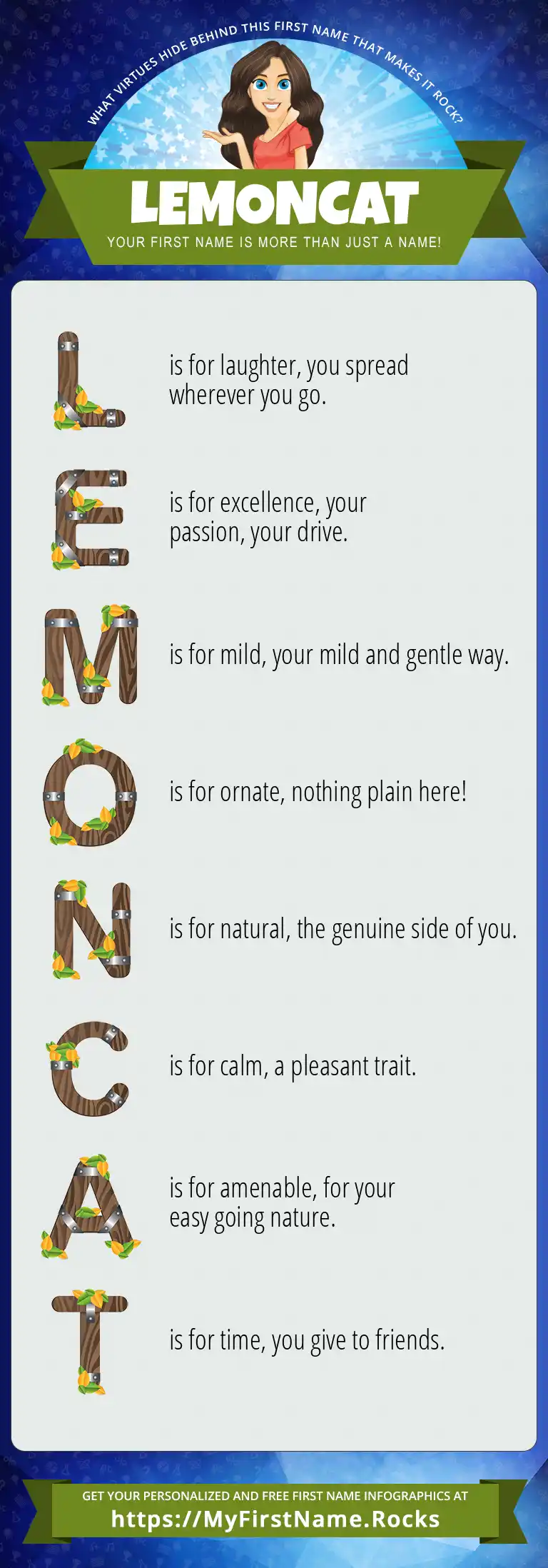 WHAT VIRTUES HIDE BEHIND THIS FIRST NAME THAT MAKES IT ROCK?

LEMONCAT

YOUR FIRST NAME IS MORE THAN JUST A NAME!

L is for laughter, you spread wherever you go.

E is for excellence, your passion, your drive.

M is for mild, your mild and gentle way.

O is for ornate, nothing plain here!

N is for natural, the genuine side of you.

C is for calm, a pleasant trait.

A is for amenable, for your easy going nature.

T is for time, you give to friends.

GET YOUR PERSONALIZED AND FREE FIRST NAME INFOGRAPHICS AT

https://MyFirstName.Rocks