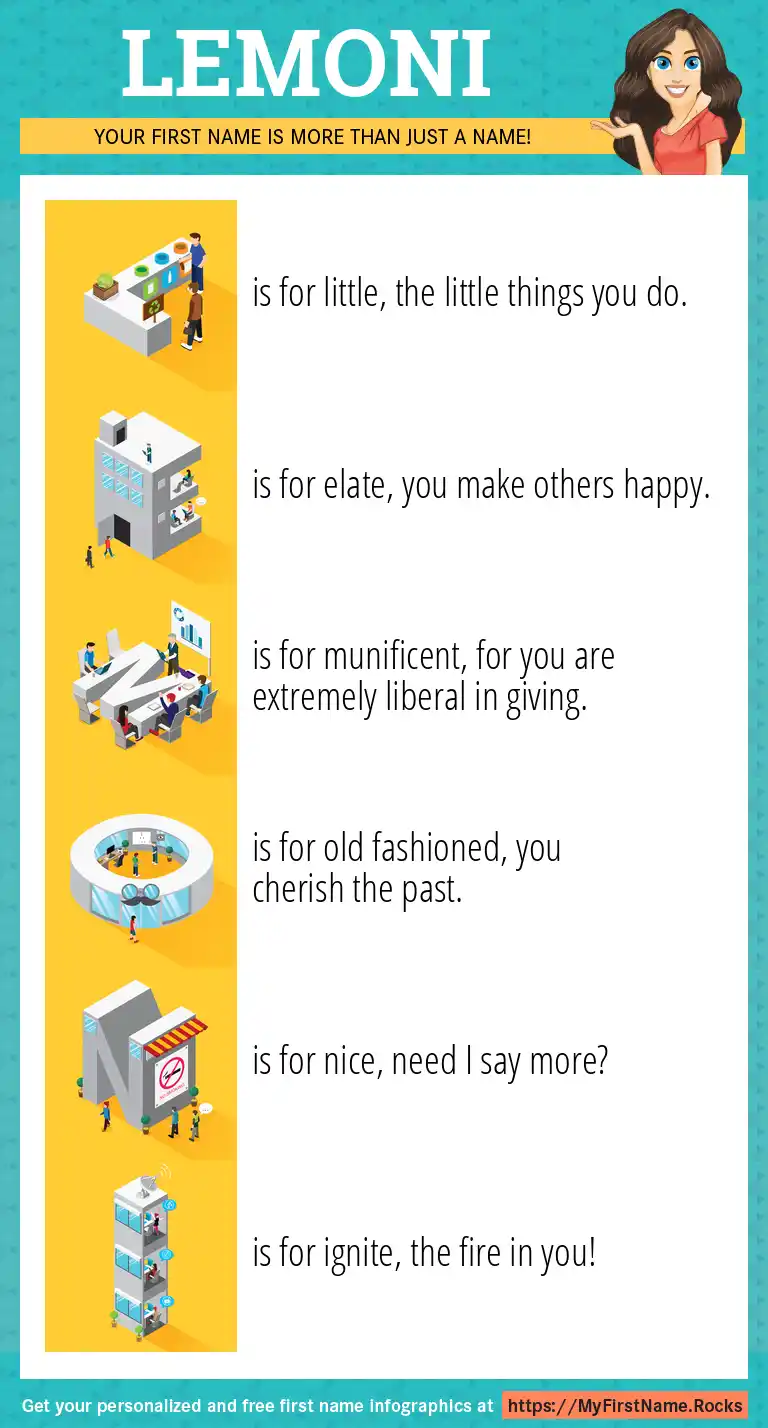 LEMONI

YOUR FIRST NAME IS MORE THAN JUST A NAME!

is for little, the little things you do.

is for elate, you make others happy.

is for munificent, for you are extremely liberal in giving.

is for old fashioned, you cherish the past.

is for nice, need I say more?

is for ignite, the fire in you!

Get your personalized and free first name infographics at https://MyFirstName.Rocks