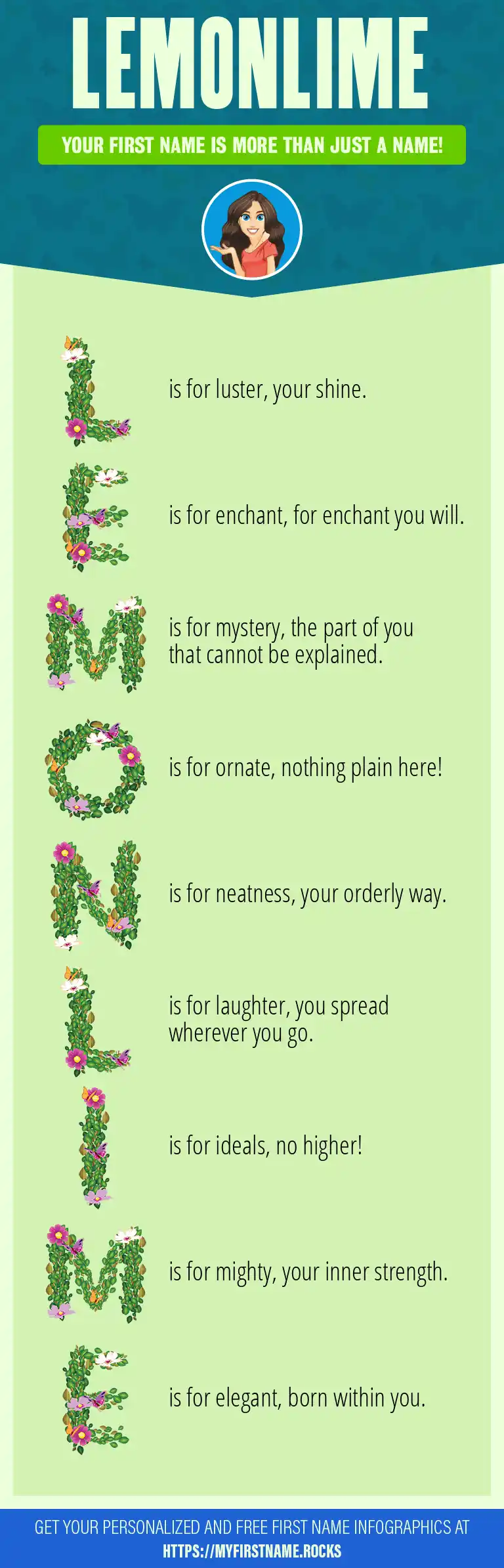 LEMONLIME

YOUR FIRST NAME IS MORE THAN JUST A NAME!

L is for luster, your shine.

E is for enchant, for enchant you will.

M is for mystery, the part of you that cannot be explained.

O is for ornate, nothing plain here!

N is for neatness, your orderly way.

L is for laughter, you spread wherever you go.

I is for ideals, no higher!

M is for mighty, your inner strength.

E is for elegant, born within you.

GET YOUR PERSONALIZED AND FREE FIRST NAME INFOGRAPHICS AT HTTPS://MYFIRSTNAME.ROCKS